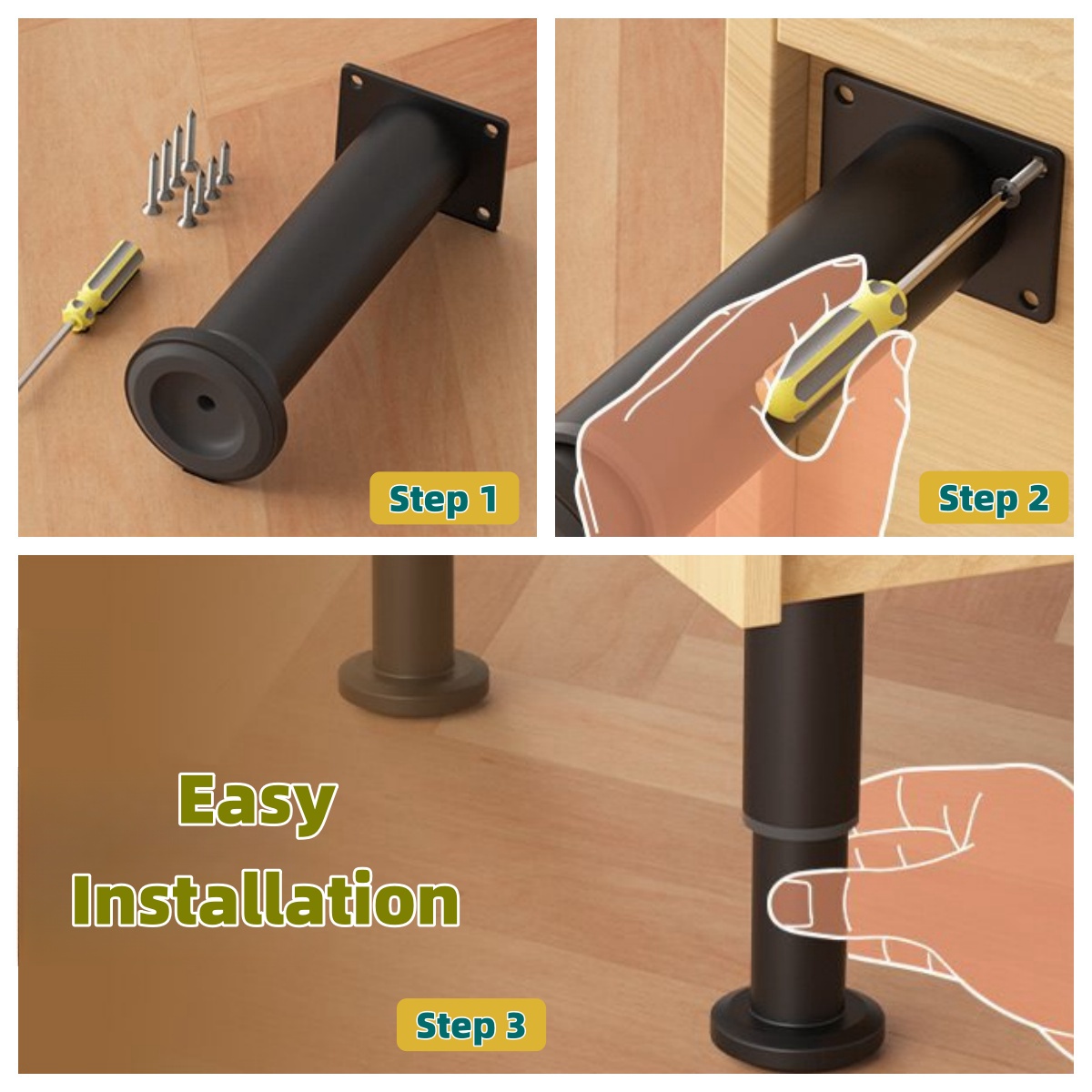 Step 1

Step 2

Easy Installation

Step 3