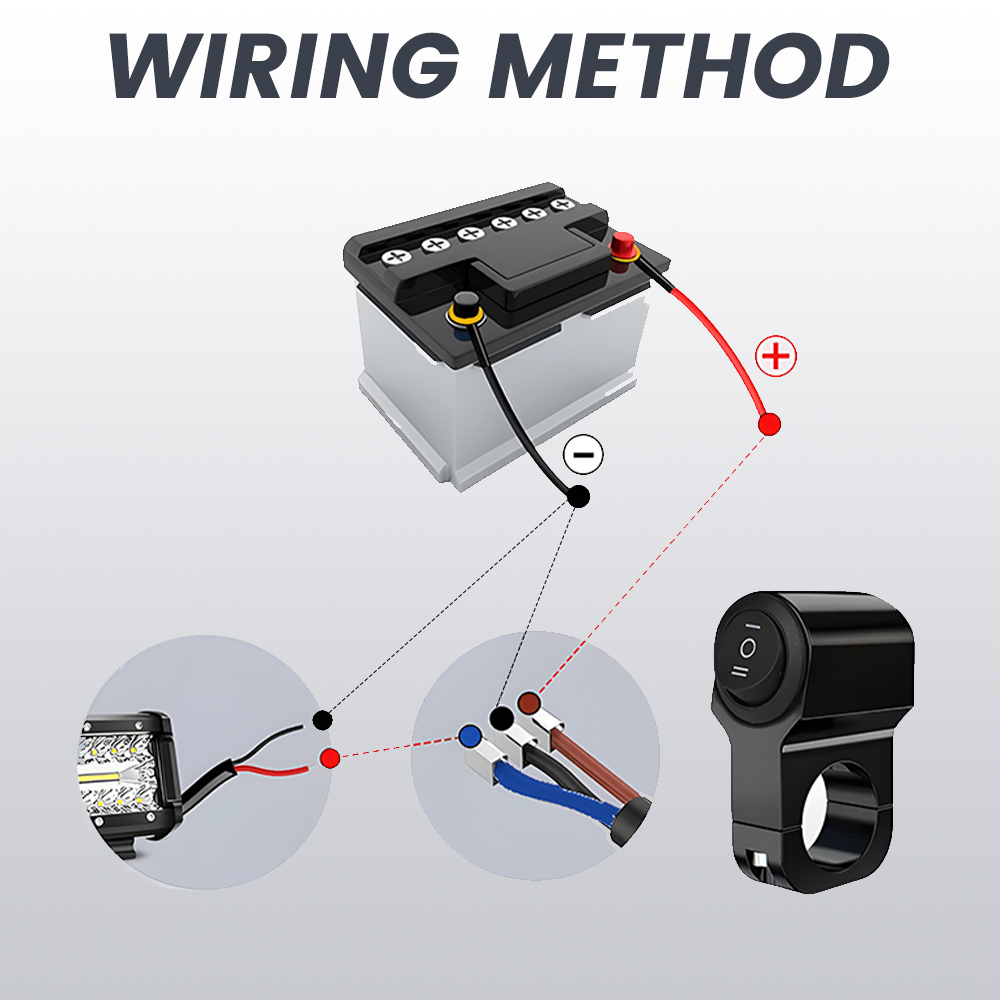 WIRING METHOD

+

−