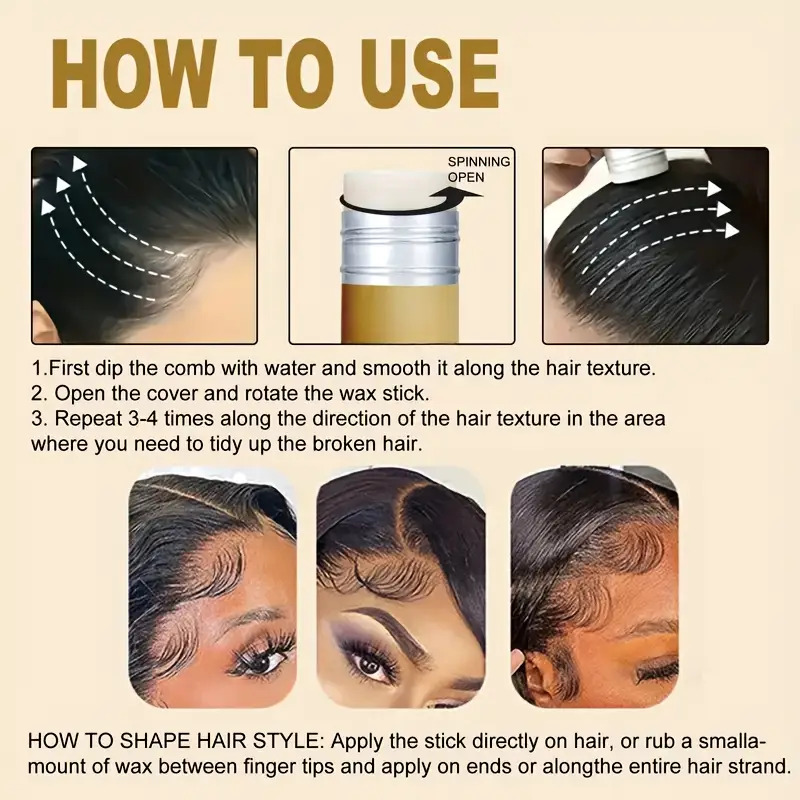 HOW TO USE

SPINNING OPEN

1.First dip the comb with water and smooth it along the hair texture.
2. Open the cover and rotate the wax stick.
3. Repeat 3-4 times along the direction of the hair texture in the area where you need to tidy up the broken hair.

HOW TO SHAPE HAIR STYLE: Apply the stick directly on hair, or rub a smallamount of wax between finger tips and apply on ends or alongthe entire hair strand.