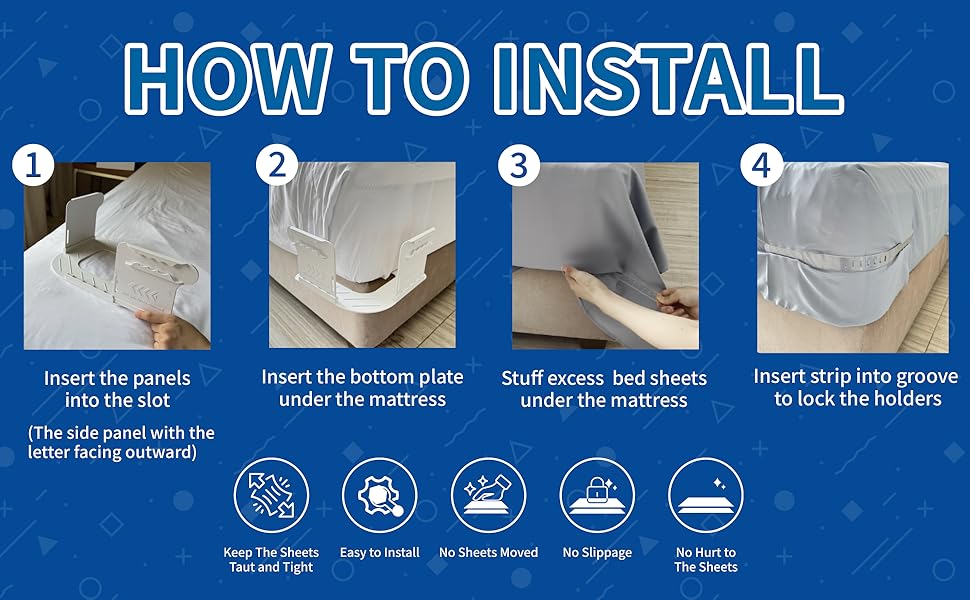 HOW TO INSTALL

1

Insert the panels into the slot

(The side panel with the letter facing outward)

2

Insert the bottom plate under the mattress

3

Stuff excess bed sheets under the mattress

4

Insert strip into groove to lock the holders

Keep The Sheets Taut and Tight

Easy to Install

No Sheets Moved

No Slippage

No Hurt to The Sheets