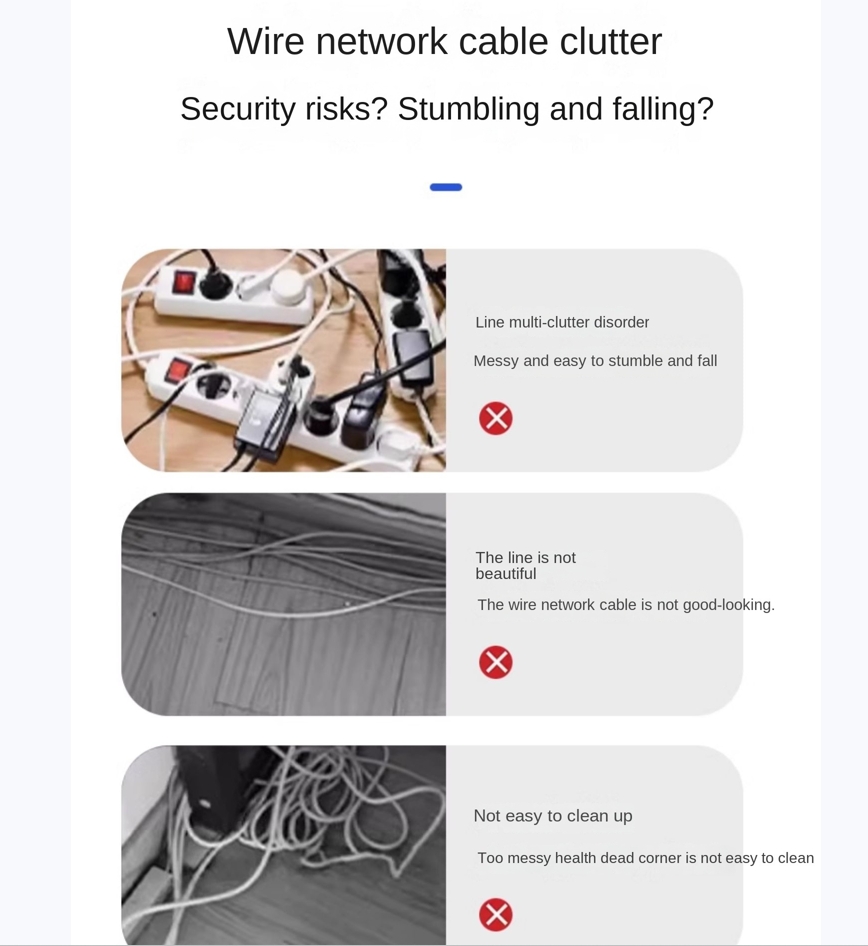 Wire network cable clutter

Security risks? Stumbling and falling?

Line multi-clutter disorder

Messy and easy to stumble and fall

The line is not beautiful

The wire network cable is not good-looking.

Not easy to clean up

Too messy health dead corner is not easy to clean