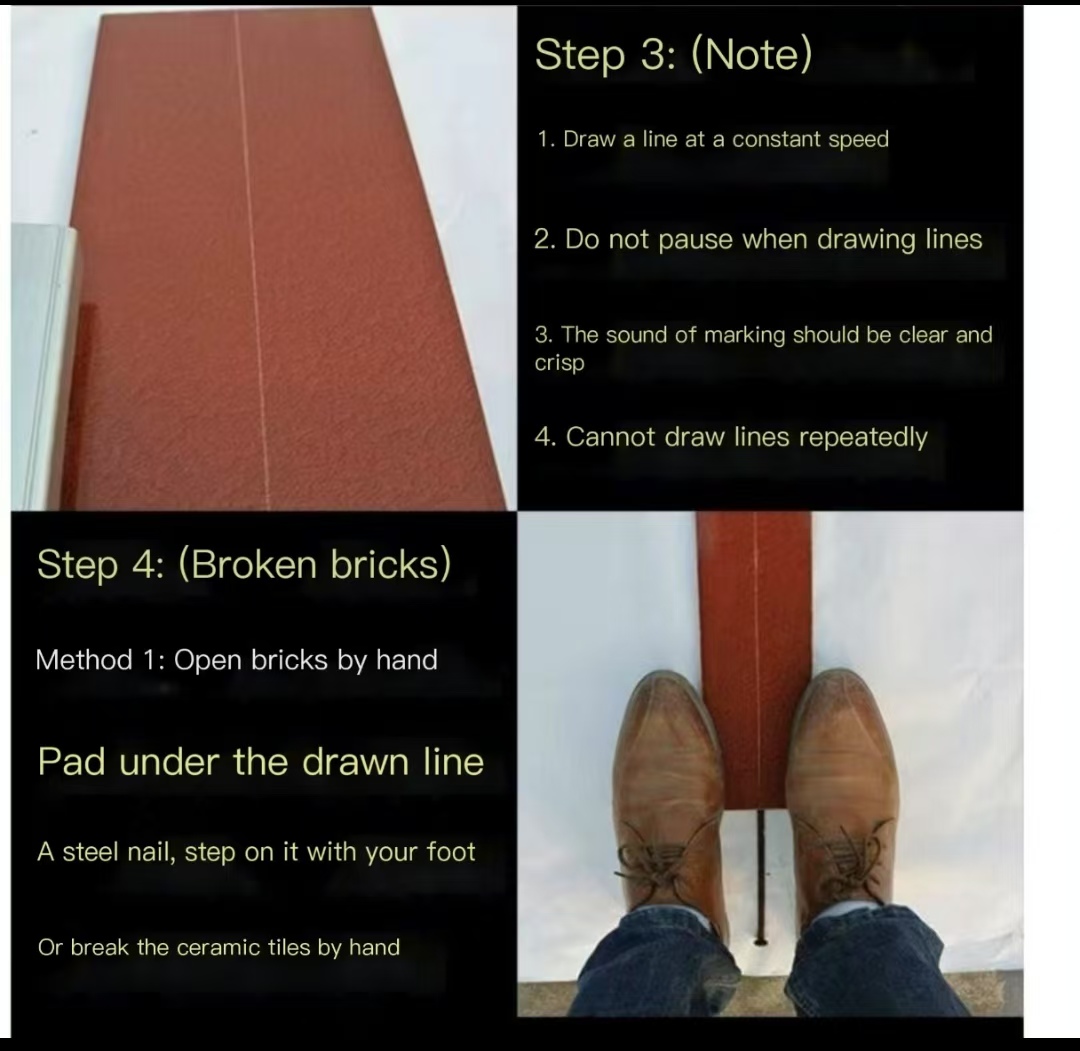 Step 3: (Note)

1. Draw a line at a constant speed

2. Do not pause when drawing lines

3. The sound of marking should be clear and crisp

4. Cannot draw lines repeatedly

Step 4: (Broken bricks)

Method 1: Open bricks by hand

Pad under the drawn line

A steel nail, step on it with your foot

Or break the ceramic tiles by hand