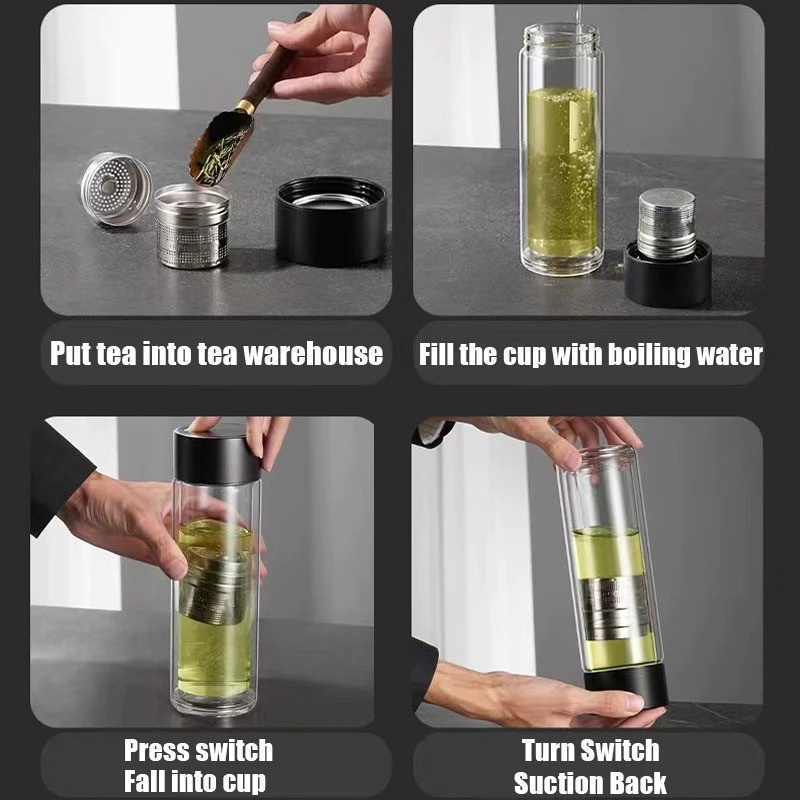 Put tea into tea warehouse

Fill the cup with boiling water

Press switch
Fall into cup

Turn Switch
Suction Back