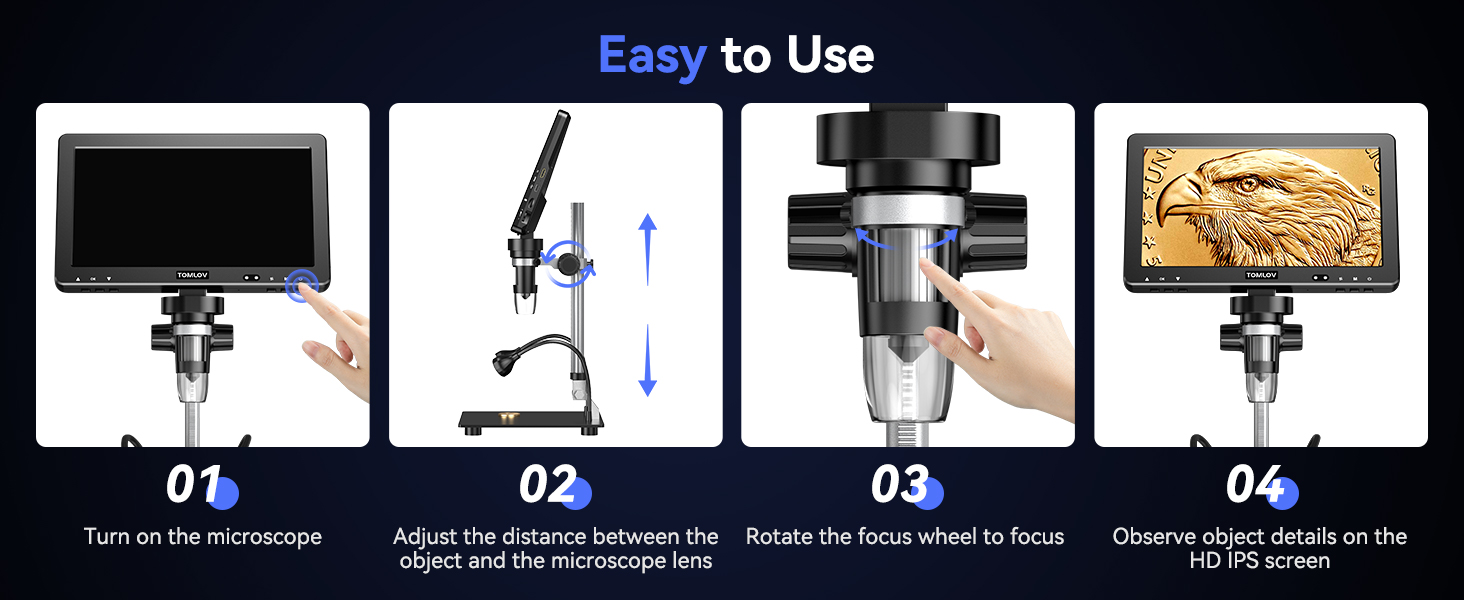 Easy to Use

TOMLOV

01

Turn on the microscope

02

Adjust the distance between the object and the microscope lens

03

Rotate the focus wheel to focus

TOMLOV

04

Observe object details on the HD IPS screen