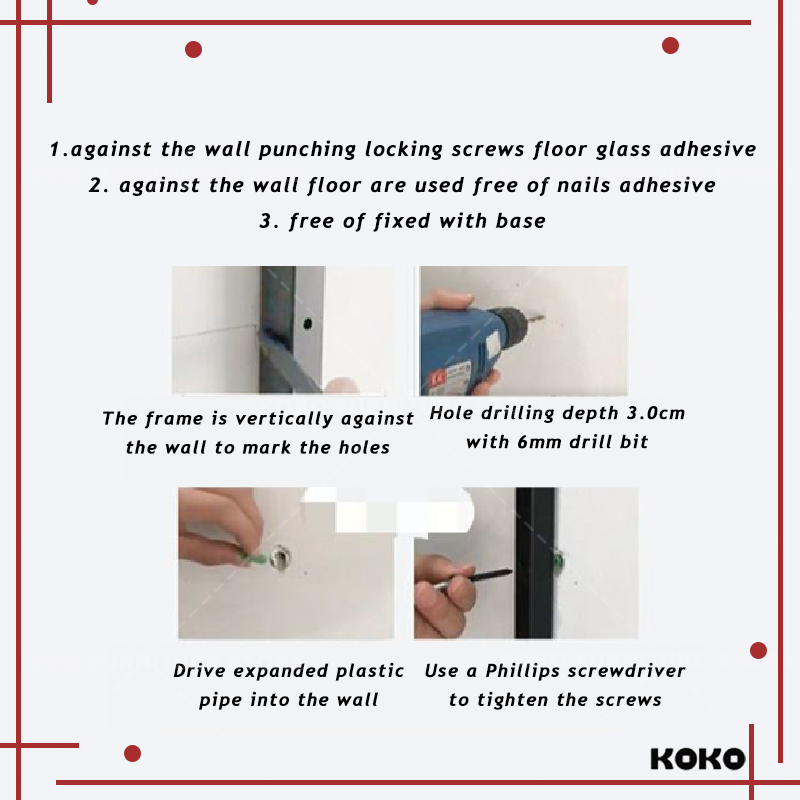 1.against the wall punching locking screws floor glass adhesive
2. against the wall floor are used free of nails adhesive
3. free of fixed with base

The frame is vertically against the wall to mark the holes

Hole drilling depth 3.0cm with 6mm drill bit

Drive expanded plastic pipe into the wall

Use a Phillips screwdriver to tighten the screws

KOKO