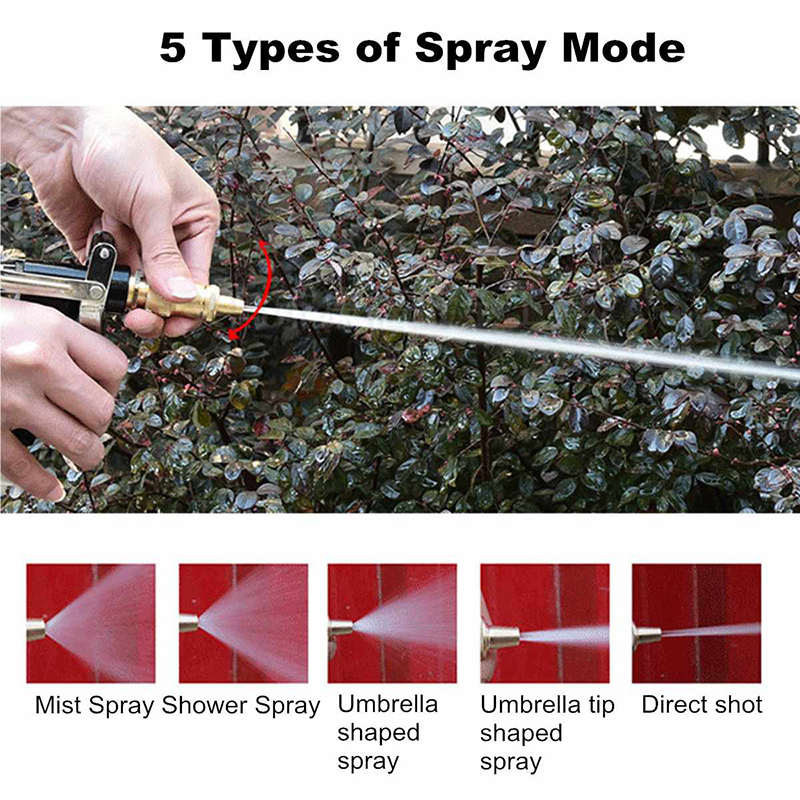 5 Types of Spray Mode

Mist Spray

Shower Spray

Umbrella shaped spray

Umbrella tip shaped spray

Direct shot