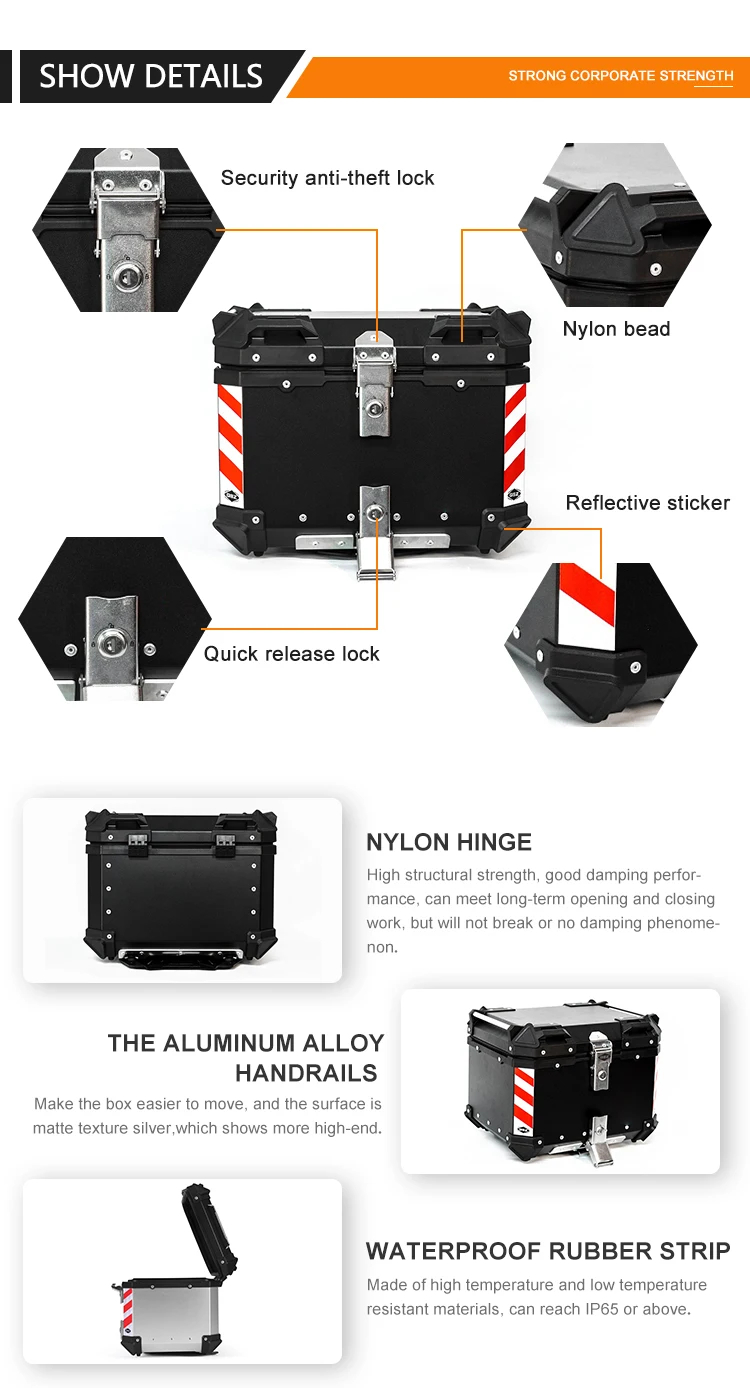 SHOW DETAILS

STRONG CORPORATE STRENGTH

Security anti-theft lock

Nylon bead

Reflective sticker

Quick release lock

NYLON HINGE

High structural strength, good damping performance, can meet long-term opening and closing work, but will not break or no damping phenomenon.

THE ALUMINUM ALLOY HANDRAILS

Make the box easier to move, and the surface is matte texture silver,which shows more high-end.

WATERPROOF RUBBER STRIP

Made of high temperature and low temperature resistant materials, can reach IP65 or above.