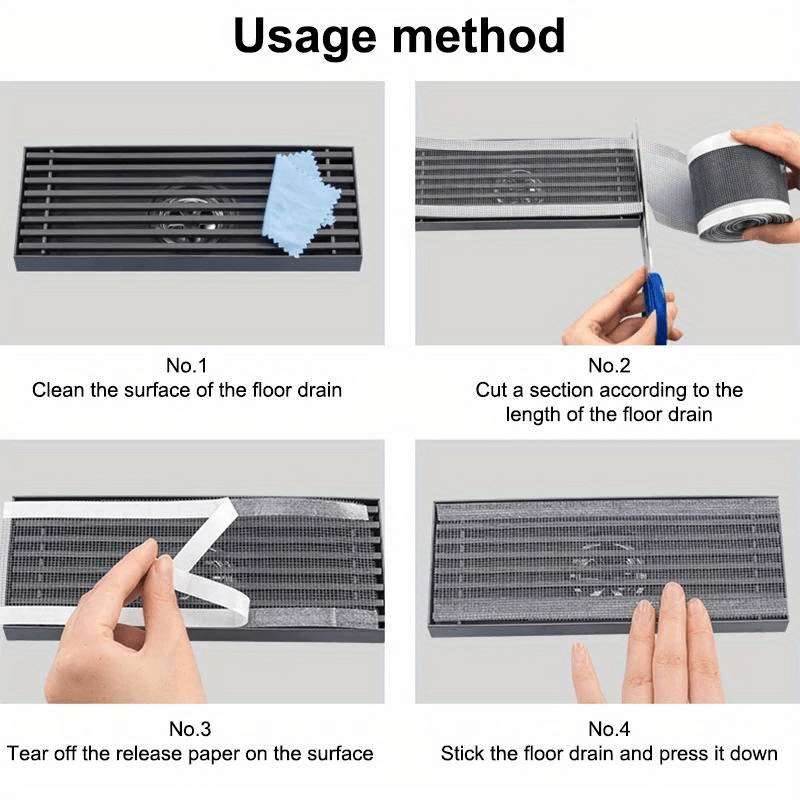 Usage method

No.1
Clean the surface of the floor drain

No.2
Cut a section according to the length of the floor drain

No.3
Tear off the release paper on the surface

No.4
Stick the floor drain and press it down