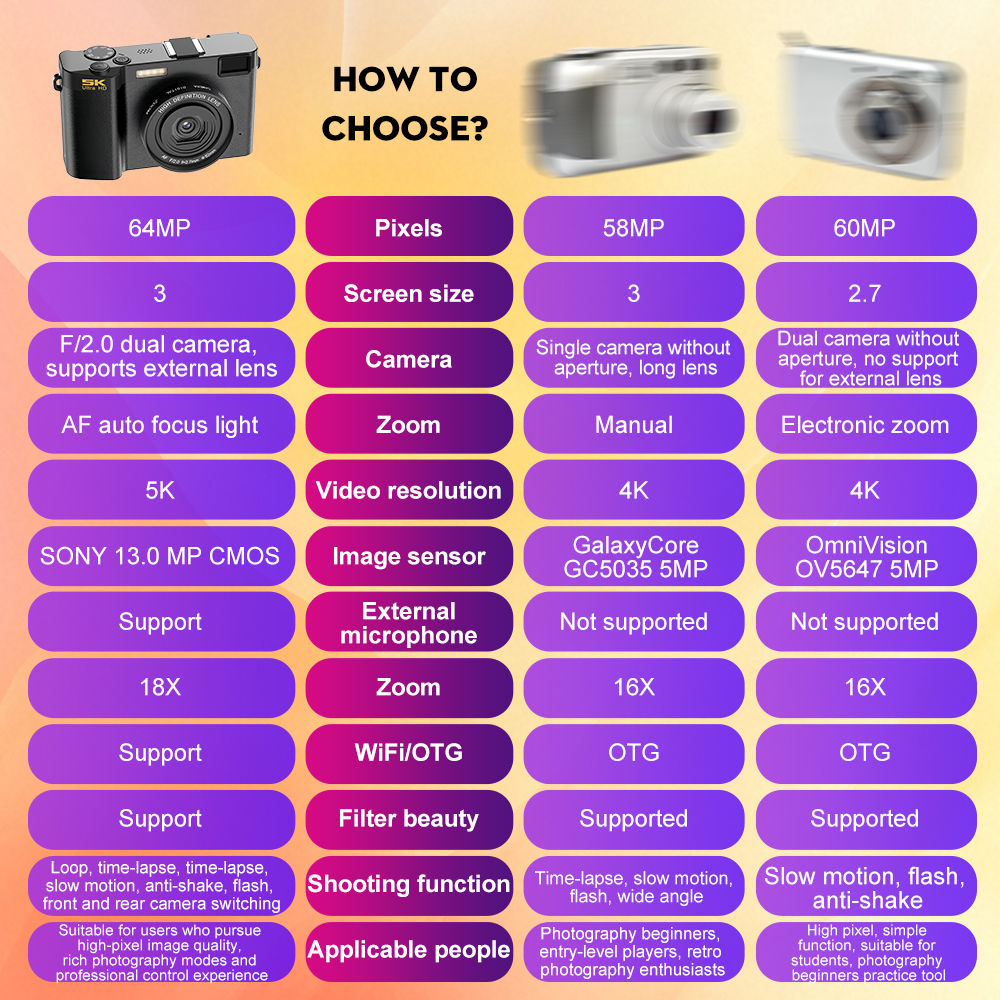 5K Ultra HD
HIGH DEFINITION LENS

HOW TO CHOOSE?

| | | | |
|---|---|---|---|
| 64MP | Pixels | 58MP | 60MP |
| 3 | Screen size | 3 | 2.7 |
| F/2.0 dual camera, supports external lens | Camera | Single camera without aperture, long lens | Dual camera without aperture, no support for external lens |
| AF auto focus light | Zoom | Manual | Electronic zoom |
| 5K | Video resolution | 4K | 4K |
| SONY 13.0 MP CMOS | Image sensor | GalaxyCore GC5035 5MP | OmniVision OV5647 5MP |
| Support | External microphone | Not supported | Not supported |
| 18X | Zoom | 16X | 16X |
| Support | WiFi/OTG | OTG | OTG |
| Support | Filter beauty | Supported | Supported |
| Loop, time-lapse, time-lapse, slow motion, anti-shake, flash, front and rear camera switching | Shooting function | Time-lapse, slow motion, flash, wide angle | Slow motion, flash, anti-shake |
| Suitable for users who pursue high-pixel image quality, rich photography modes and professional control experience | Applicable people | Photography beginners, entry-level players, retro photography enthusiasts | High pixel, simple function, suitable for students, photography beginners practice tool |