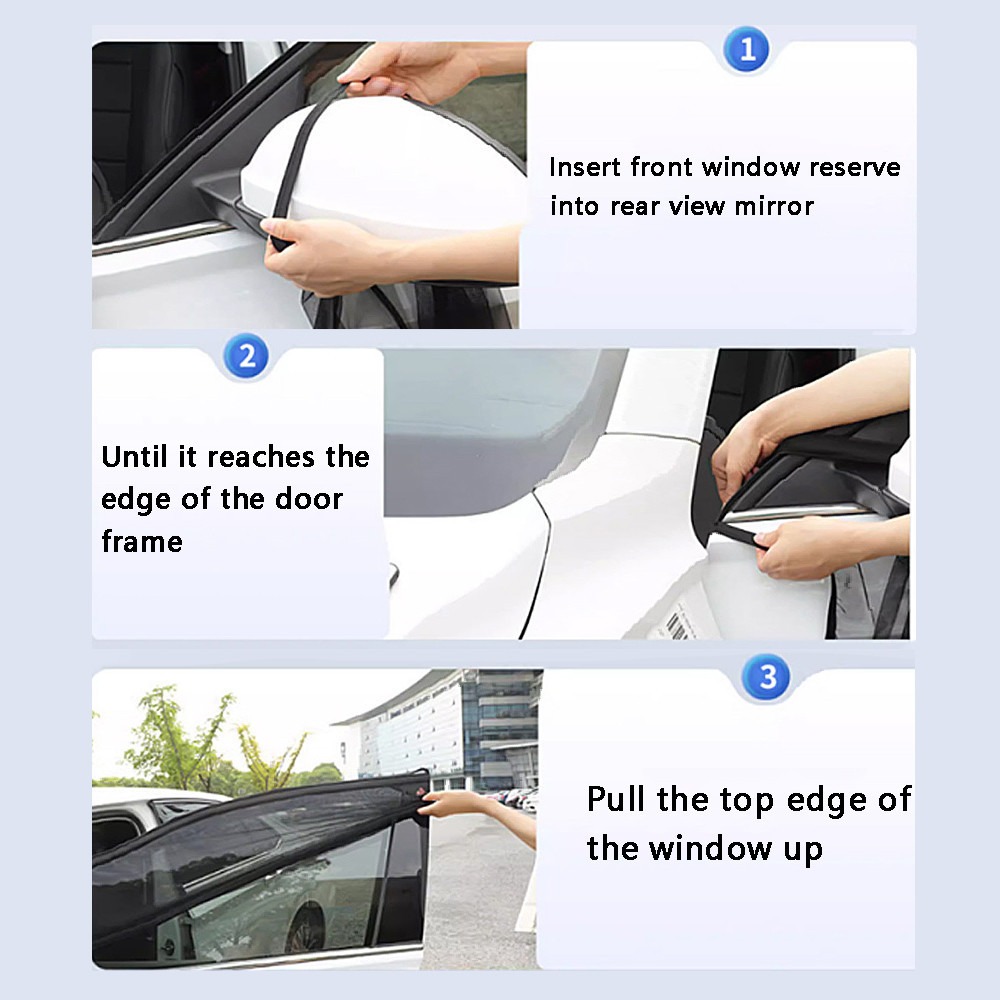 1

Insert front window reserve into rear view mirror

2

Until it reaches the edge of the door frame

3

Pull the top edge of the window up