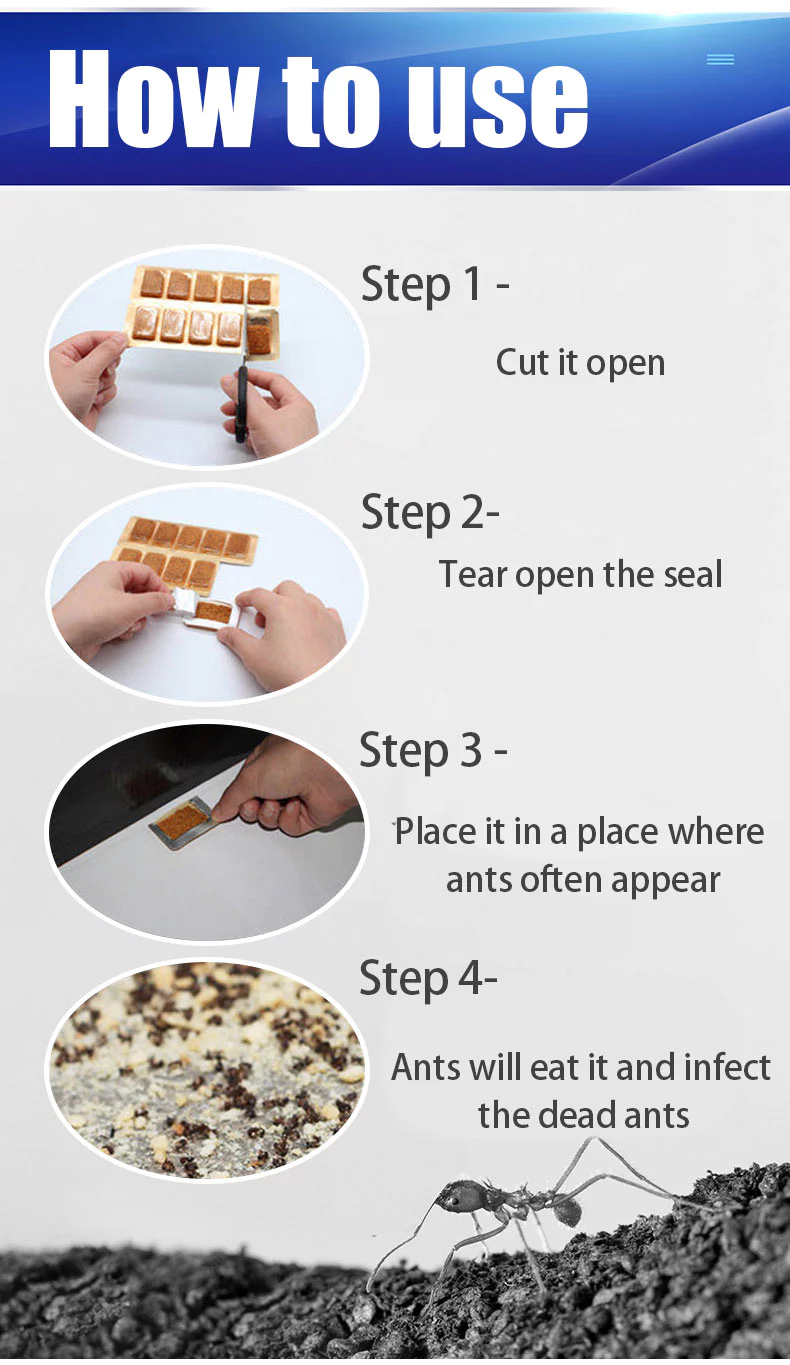 How to use

Step 1 -

Cut it open

Step 2-

Tear open the seal

Step 3 -

Place it in a place where ants often appear

Step 4-

Ants will eat it and infect the dead ants