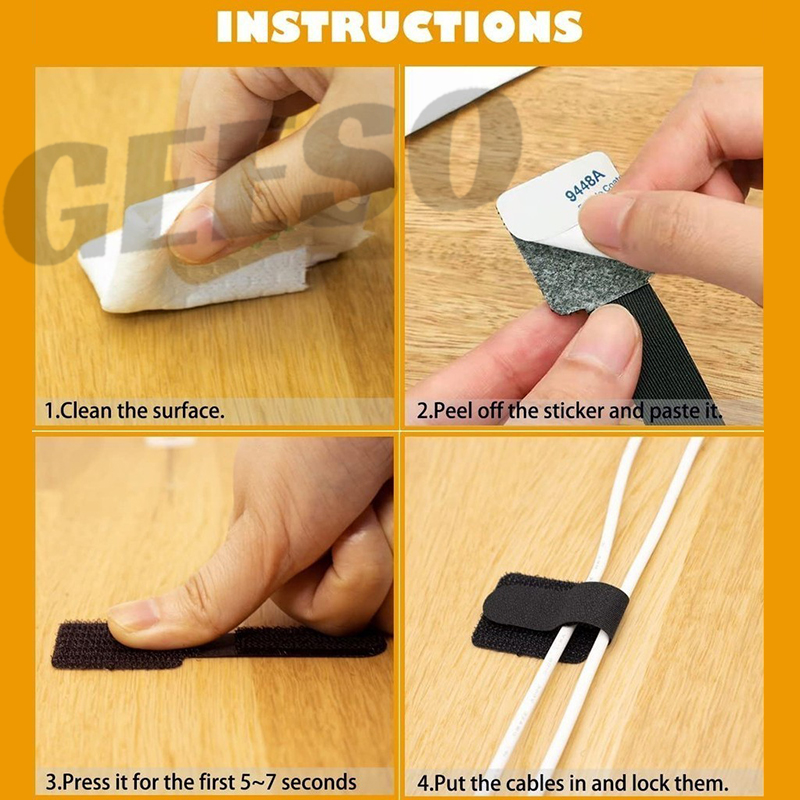 INSTRUCTIONS

GEESO

9448A

1.Clean the surface.

2.Peel off the sticker and paste it.

3.Press it for the first 5~7 seconds

4.Put the cables in and lock them.