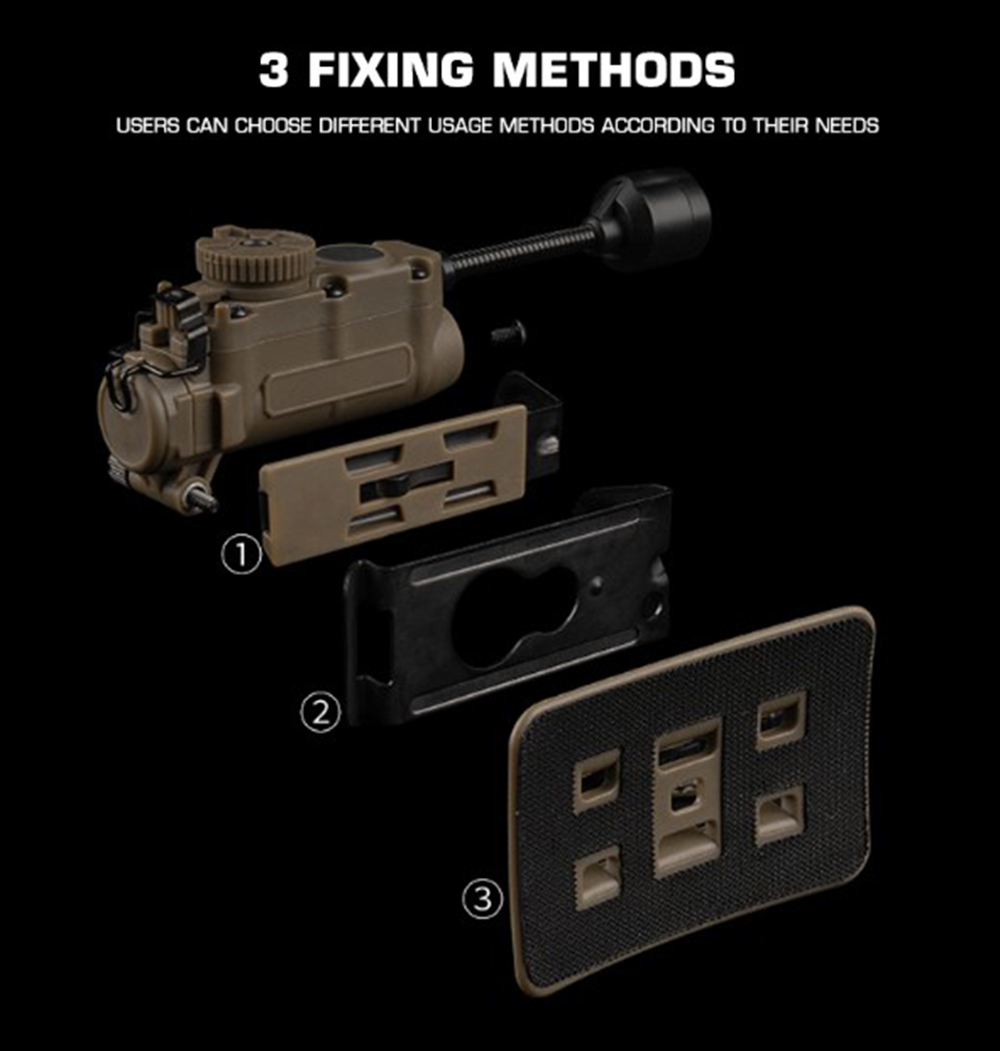 3 FIXING METHODS

USERS CAN CHOOSE DIFFERENT USAGE METHODS ACCORDING TO THEIR NEEDS

①

②

③