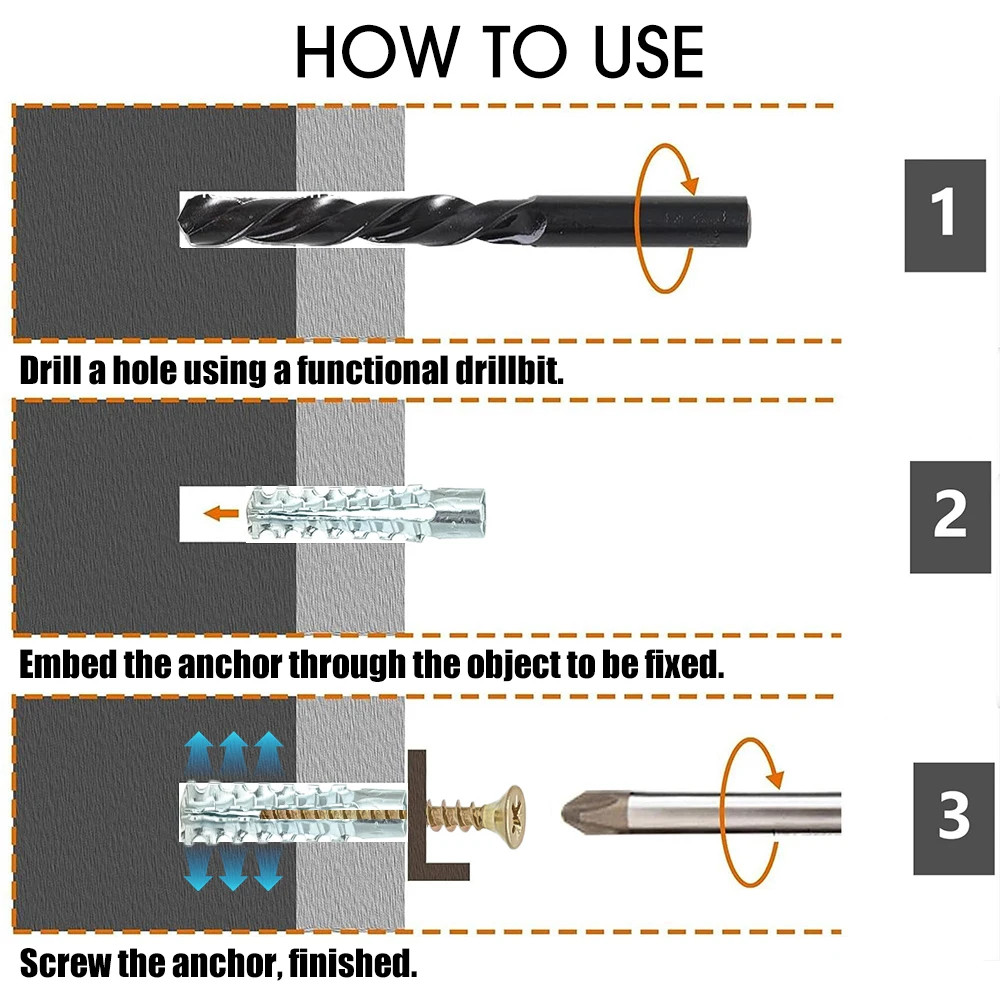 HOW TO USE

1

Drill a hole using a functional drillbit.

2

Embed the anchor through the object to be fixed.

3

Screw the anchor, finished.