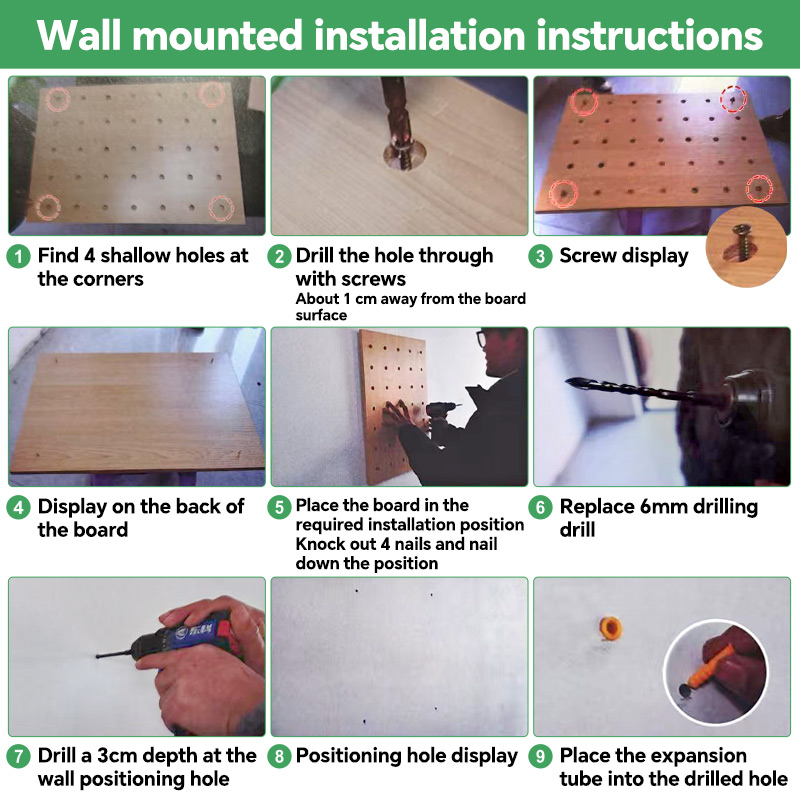 Wall mounted installation instructions

1 Find 4 shallow holes at the corners

2 Drill the hole through with screws
About 1 cm away from the board surface

3 Screw display

4 Display on the back of the board

5 Place the board in the required installation position
Knock out 4 nails and nail down the position

6 Replace 6mm drilling drill

东科

7 Drill a 3cm depth at the wall positioning hole

8 Positioning hole display

9 Place the expansion tube into the drilled hole