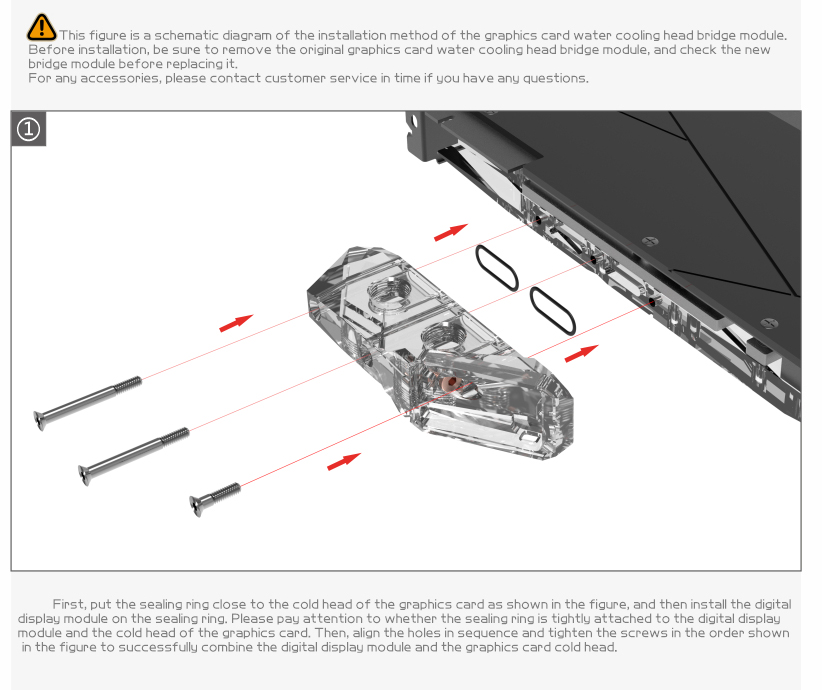 This figure is a schematic diagram of the installation method of the graphics card water cooling head bridge module. Before installation, be sure to remove the original graphics card water cooling head bridge module, and check the new bridge module before replacing it.
For any accessories, please contact customer service in time if you have any questions.

①

First, put the sealing ring close to the cold head of the graphics card as shown in the figure, and then install the digital display module on the sealing ring. Please pay attention to whether the sealing ring is tightly attached to the digital display module and the cold head of the graphics card. Then, align the holes in sequence and tighten the screws in the order shown in the figure to successfully combine the digital display module and the graphics card cold head.