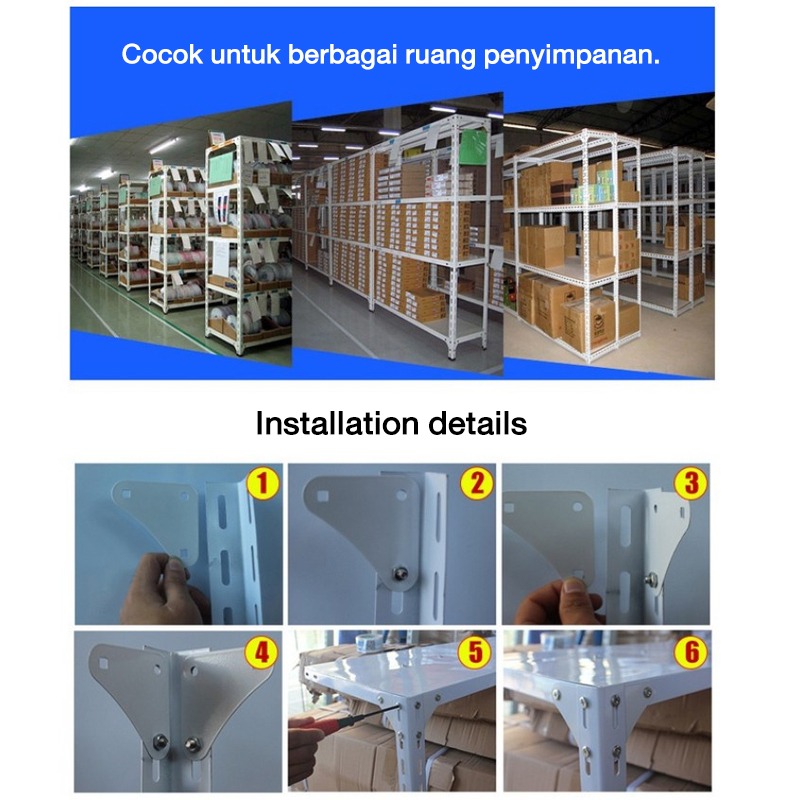 Cocok untuk berbagai ruang penyimpanan.

Installation details

1

2

3

4

5

6