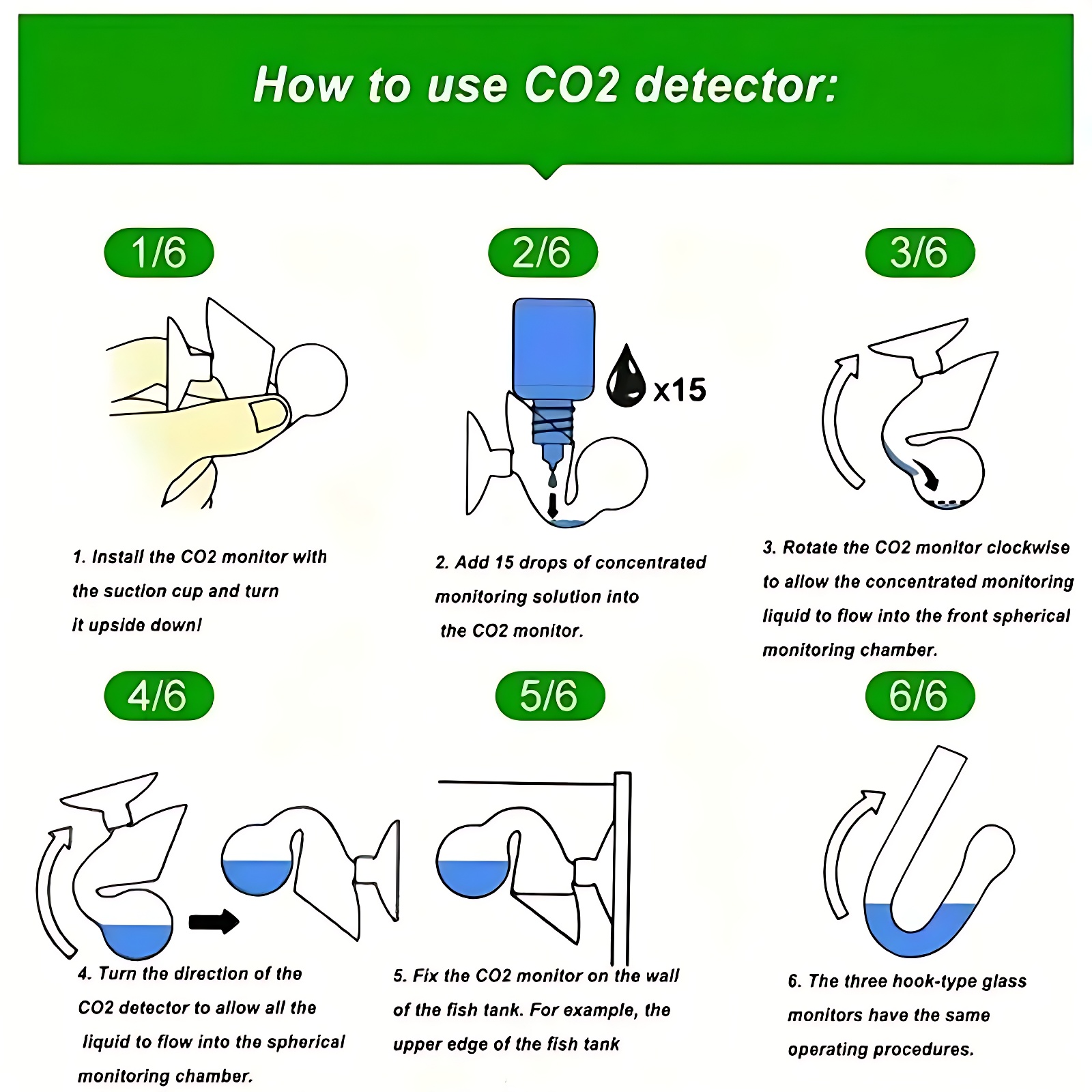 How to use CO2 detector:

1/6

1. Install the CO2 monitor with the suction cup and turn it upside down!

2/6

x15

2. Add 15 drops of concentrated monitoring solution into the CO2 monitor.

3/6

3. Rotate the CO2 monitor clockwise to allow the concentrated monitoring liquid to flow into the front spherical monitoring chamber.

4/6

4. Turn the direction of the CO2 detector to allow all the liquid to flow into the spherical monitoring chamber.

5/6

5. Fix the CO2 monitor on the wall of the fish tank. For example, the upper edge of the fish tank

6/6

6. The three hook-type glass monitors have the same operating procedures.