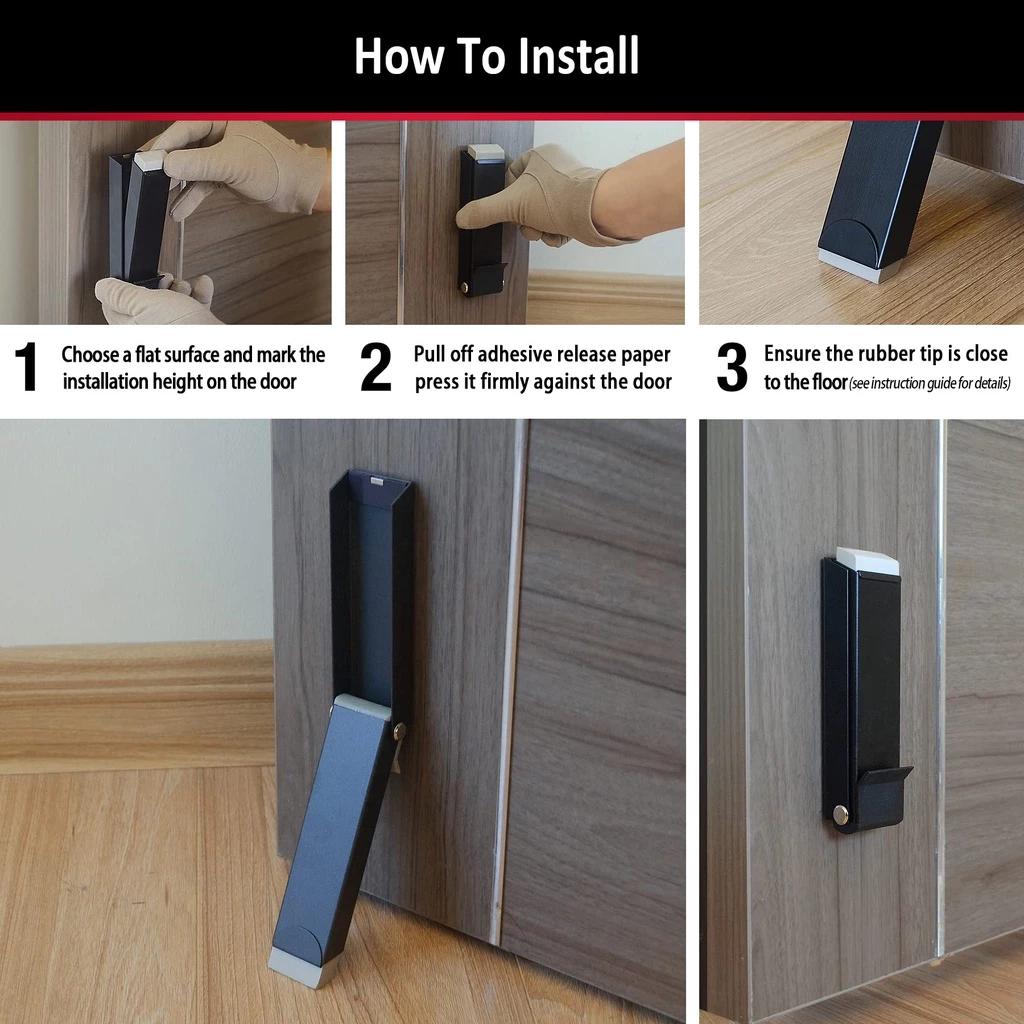 How To Install

1 Choose a flat surface and mark the installation height on the door

2 Pull off adhesive release paper press it firmly against the door

3 Ensure the rubber tip is close to the floor (see instruction guide for details)