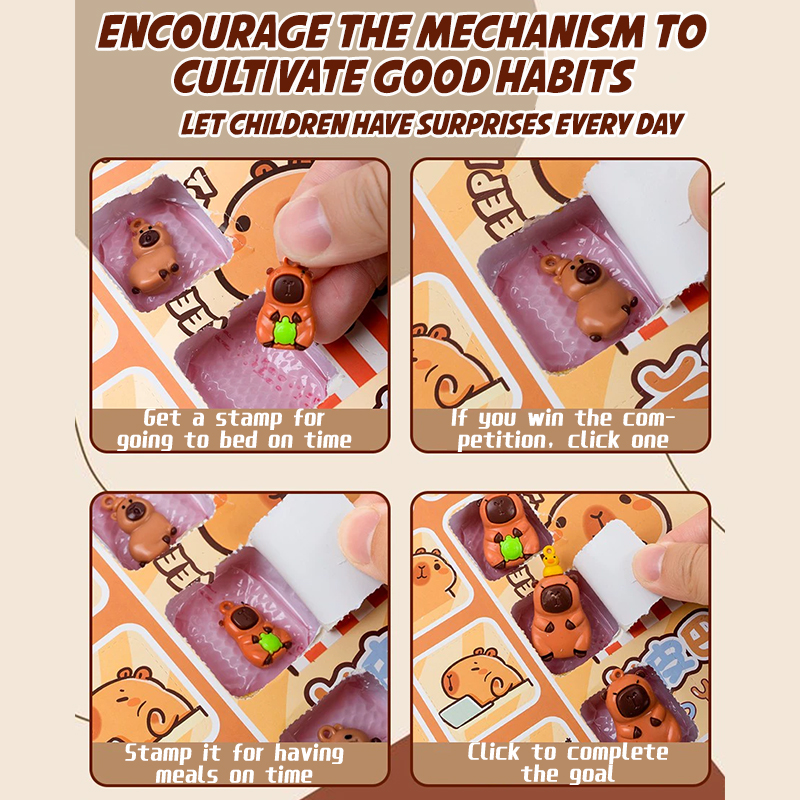 ENCOURAGE THE MECHANISM TO CULTIVATE GOOD HABITS

LET CHILDREN HAVE SURPRISES EVERY DAY

Get a stamp for going to bed on time

If you win the competition, click one

Stamp it for having meals on time

Click to complete the goal