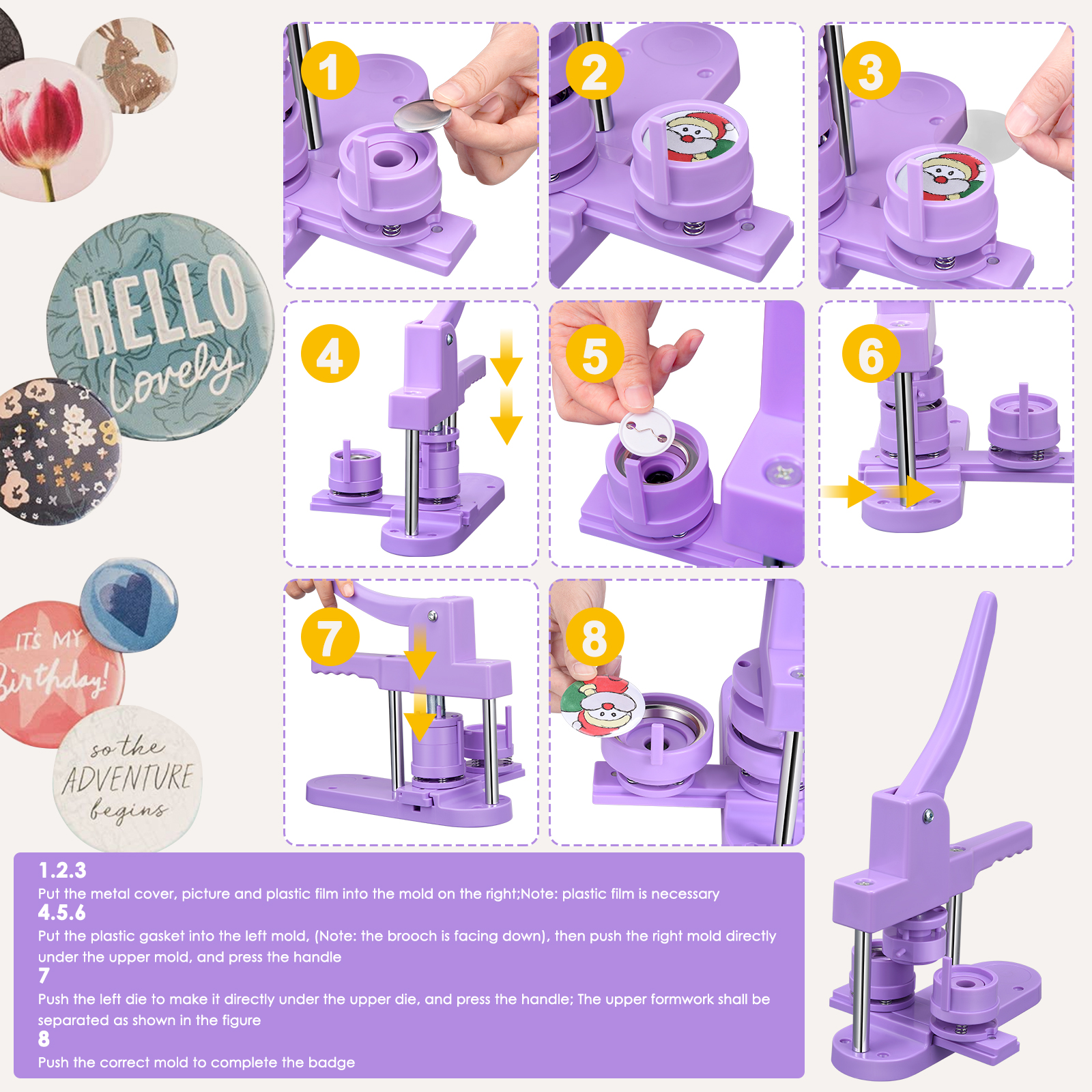 HELLO Lovely

IT'S MY Birthday!

so the ADVENTURE begins

1

2

3

4

5

6

7

8

1.2.3
Put the metal cover, picture and plastic film into the mold on the right;Note: plastic film is necessary
4.5.6
Put the plastic gasket into the left mold, (Note: the brooch is facing down), then push the right mold directly under the upper mold, and press the handle
7
Push the left die to make it directly under the upper die, and press the handle; The upper formwork shall be separated as shown in the figure
8
Push the correct mold to complete the badge