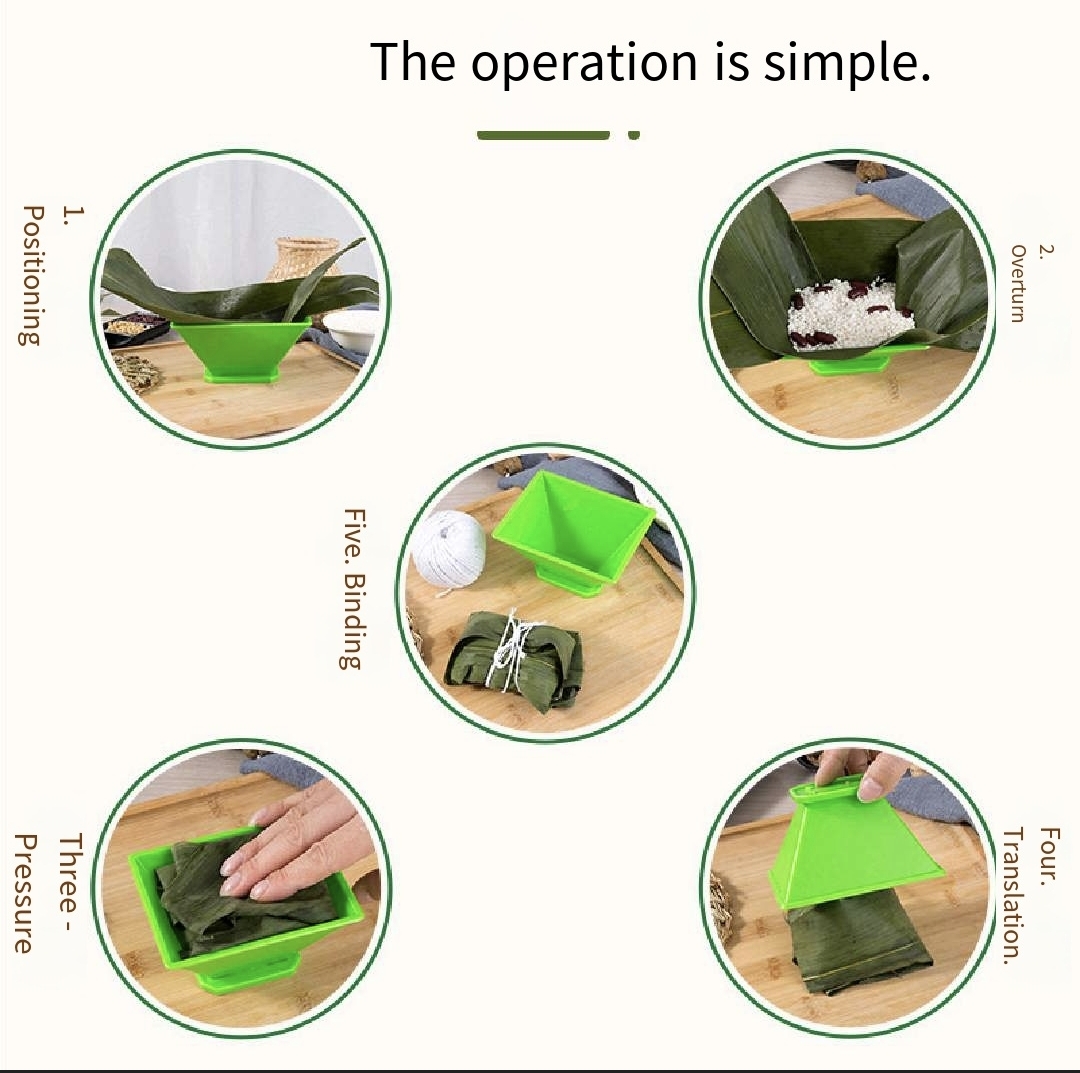 The operation is simple.

1. Positioning

2. Overturn

Five. Binding

Three - Pressure

Four. Translation.