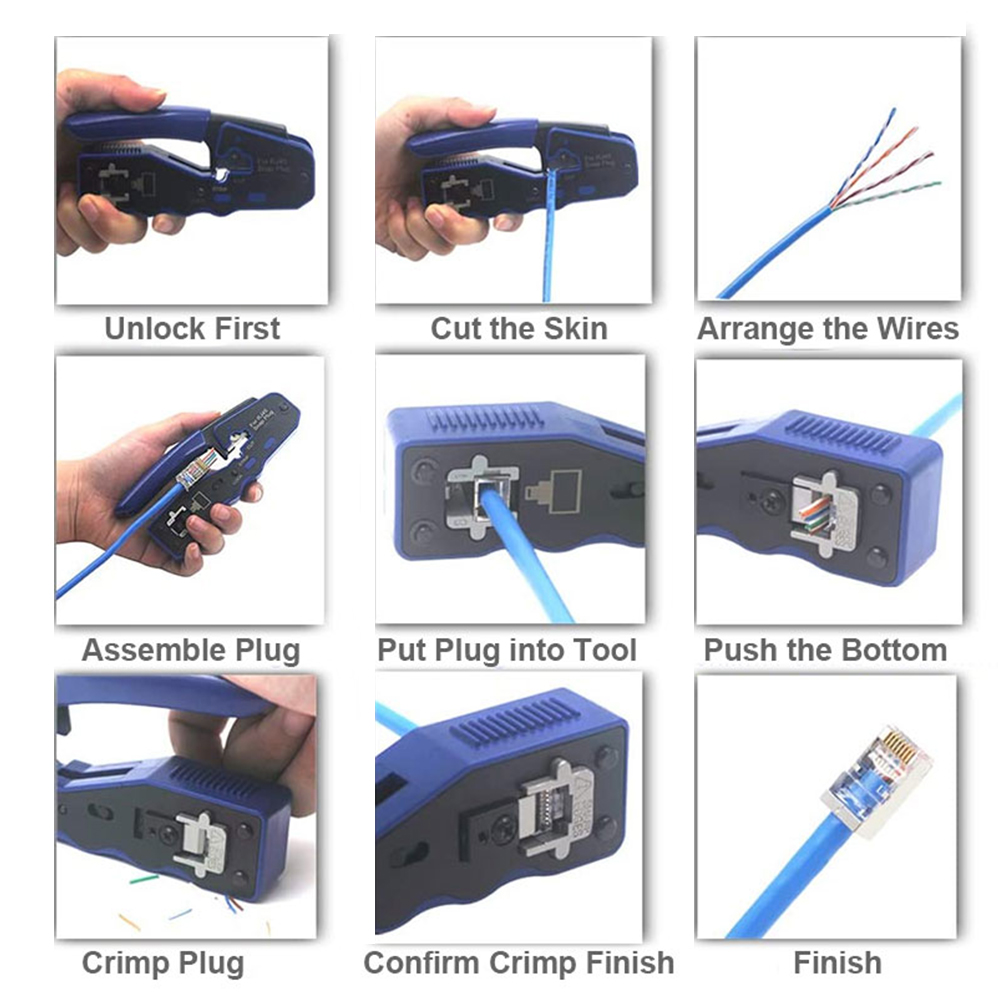 Unlock First

Cut the Skin

Arrange the Wires

Assemble Plug

Put Plug into Tool

Push the Bottom

Crimp Plug

Confirm Crimp Finish

Finish