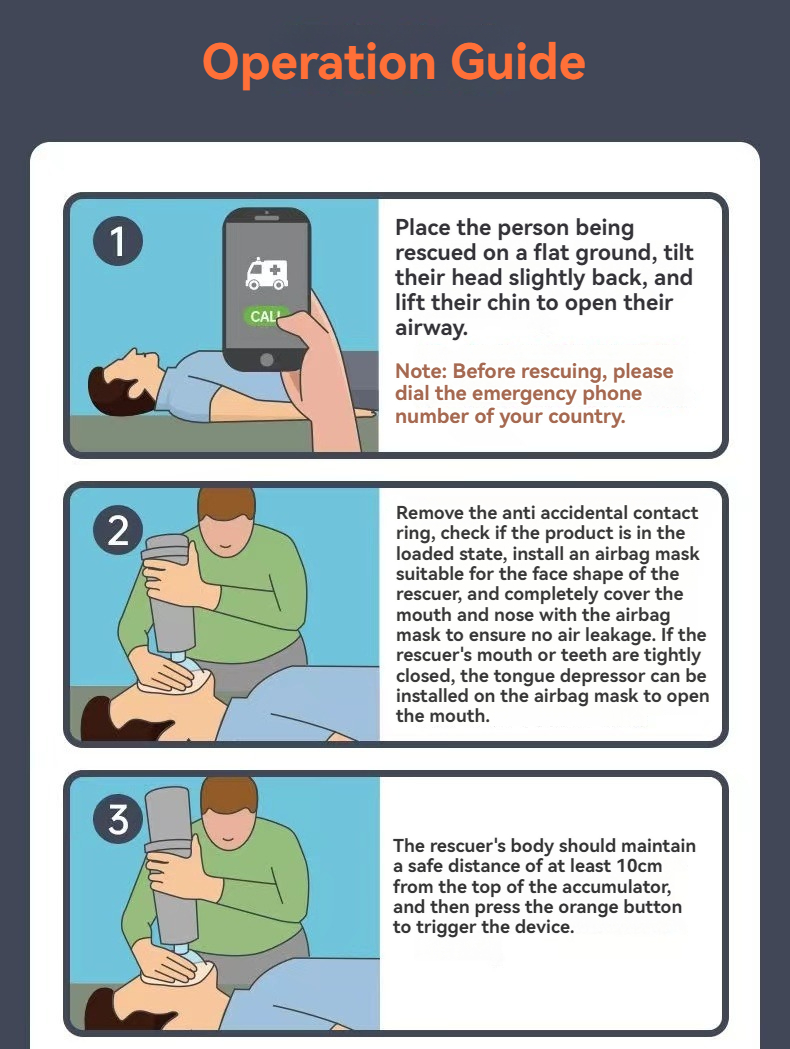 Operation Guide

1

CALL

Place the person being rescued on a flat ground, tilt their head slightly back, and lift their chin to open their airway.

Note: Before rescuing, please dial the emergency phone number of your country.

2

Remove the anti accidental contact ring, check if the product is in the loaded state, install an airbag mask suitable for the face shape of the rescuer, and completely cover the mouth and nose with the airbag mask to ensure no air leakage. If the rescuer's mouth or teeth are tightly closed, the tongue depressor can be installed on the airbag mask to open the mouth.

3

The rescuer's body should maintain a safe distance of at least 10cm from the top of the accumulator, and then press the orange button to trigger the device.