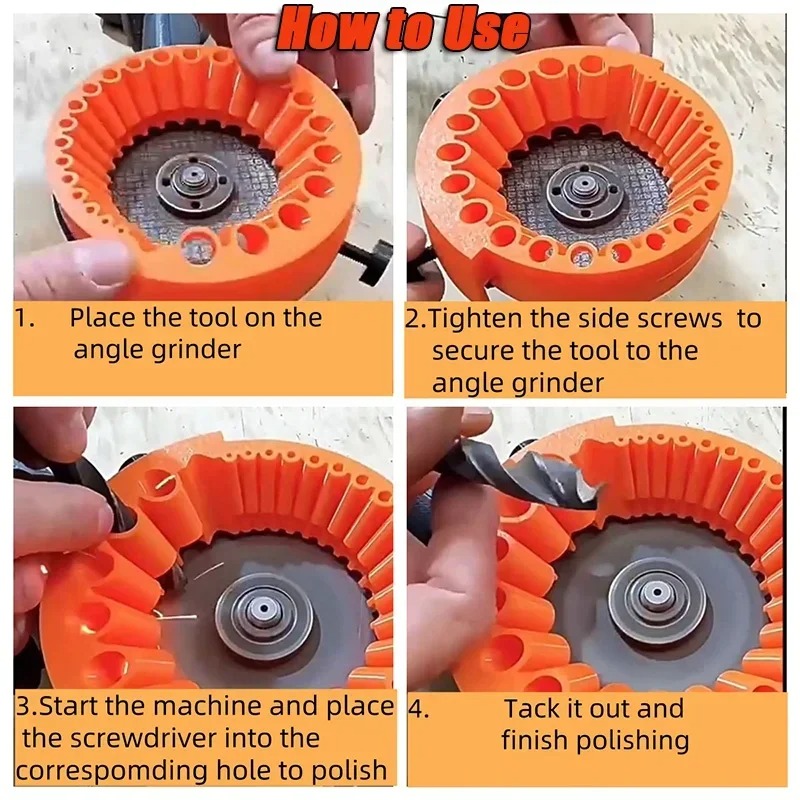 How to Use

1. Place the tool on the angle grinder

2.Tighten the side screws to secure the tool to the angle grinder

3.Start the machine and place the screwdriver into the correspomding hole to polish

4. Tack it out and finish polishing