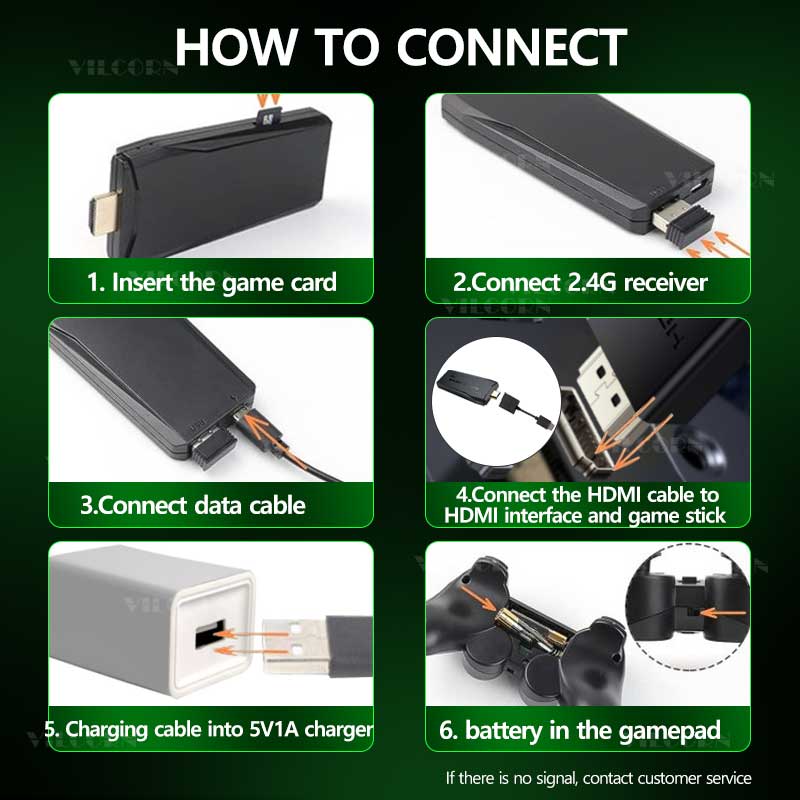 HOW TO CONNECT

VILCORN

1. Insert the game card

2.Connect 2.4G receiver

3.Connect data cable

4.Connect the HDMI cable to HDMI interface and game stick

5. Charging cable into 5V1A charger

6. battery in the gamepad

If there is no signal, contact customer service