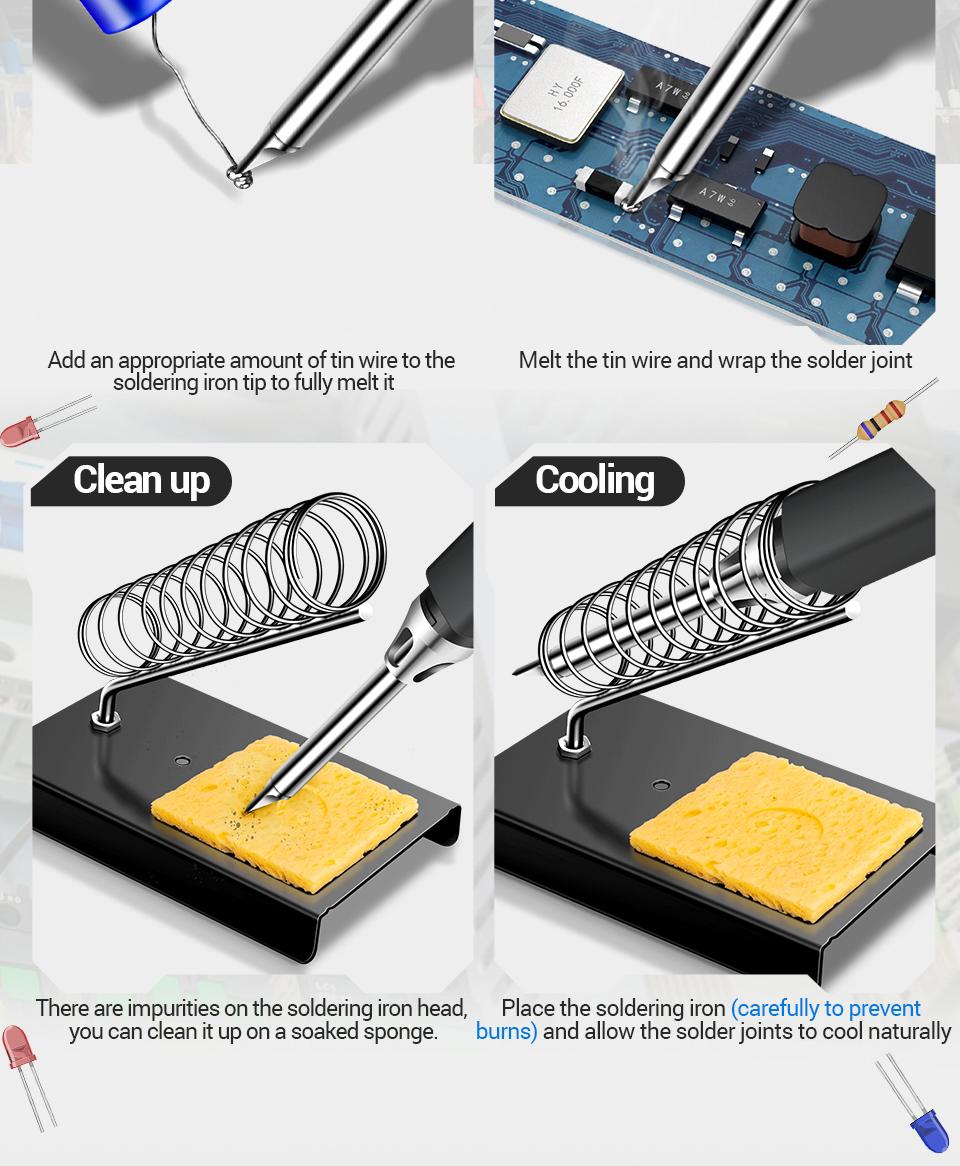 HY
16.000F

A7W

A7W

Add an appropriate amount of tin wire to the soldering iron tip to fully melt it

Melt the tin wire and wrap the solder joint

Clean up

Cooling

There are impurities on the soldering iron head, you can clean it up on a soaked sponge.

Place the soldering iron (carefully to prevent burns) and allow the solder joints to cool naturally