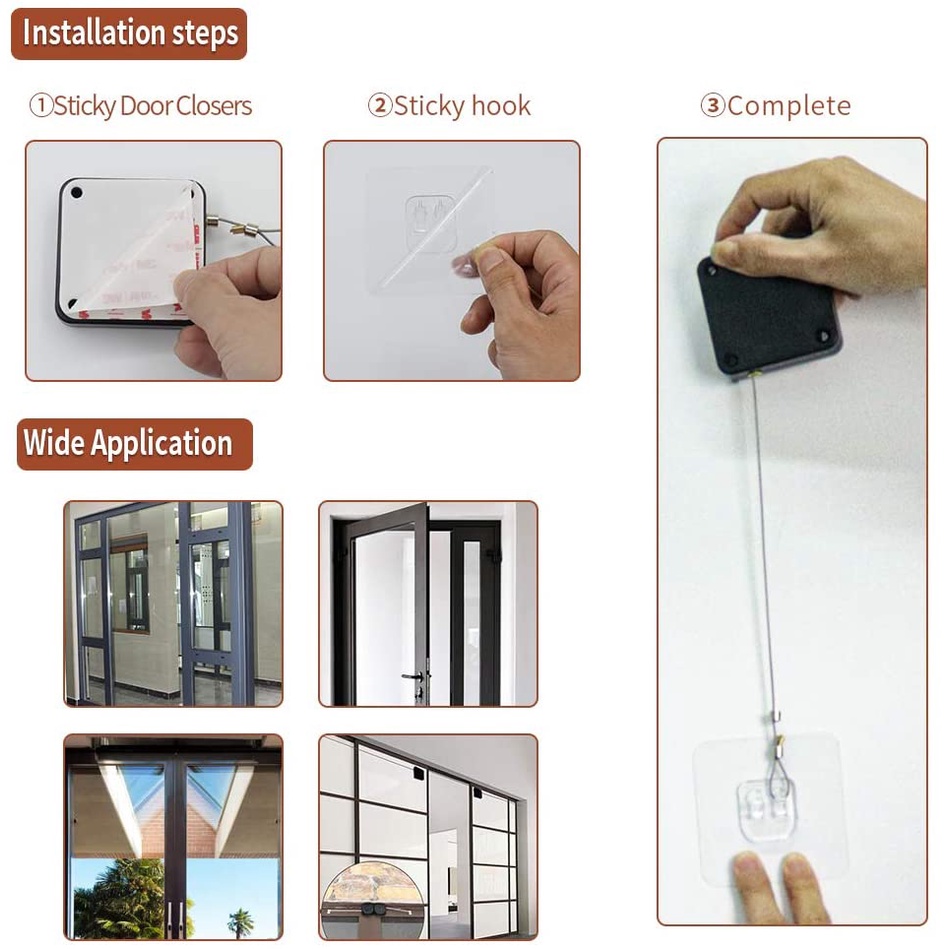 Installation steps

①Sticky Door Closers

②Sticky hook

③Complete

Wide Application