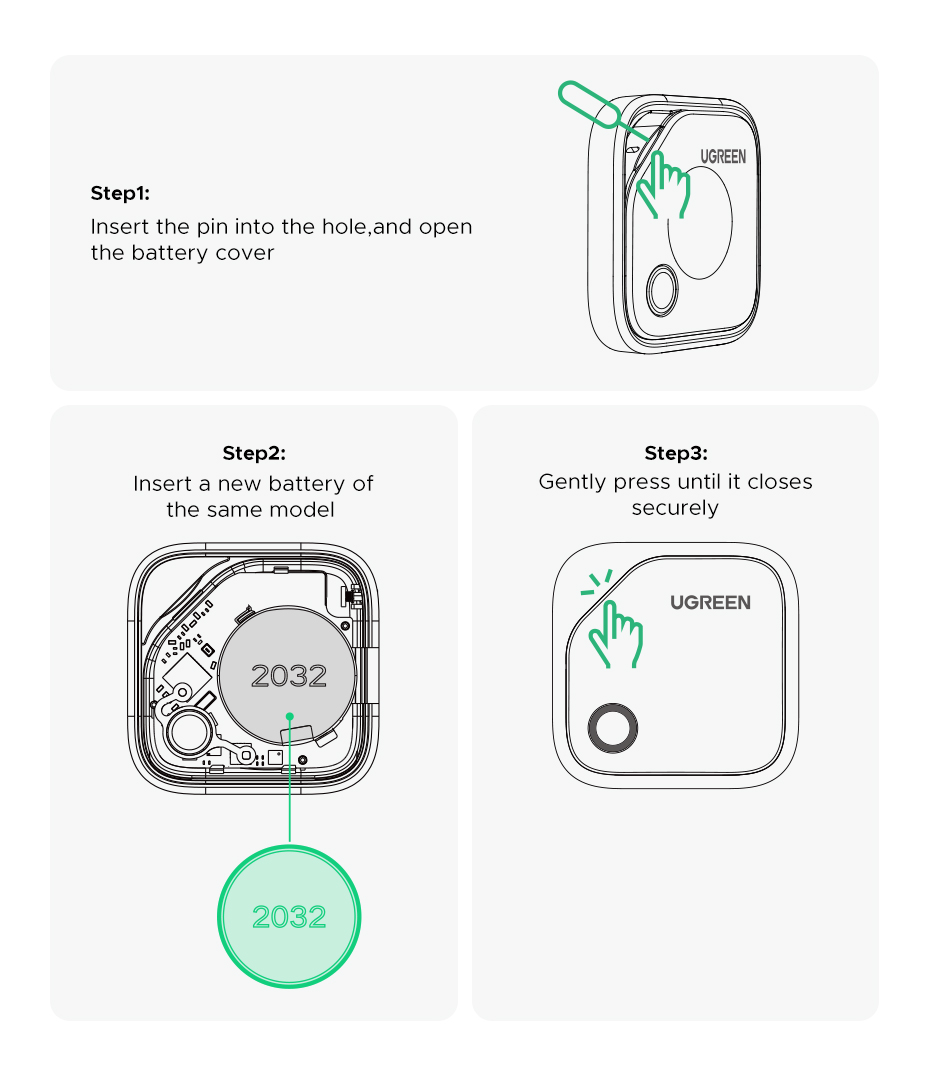 Step1:
Insert the pin into the hole,and open the battery cover

UGREEN

Step2:
Insert a new battery of the same model

2032

2032

Step3:
Gently press until it closes securely

UGREEN