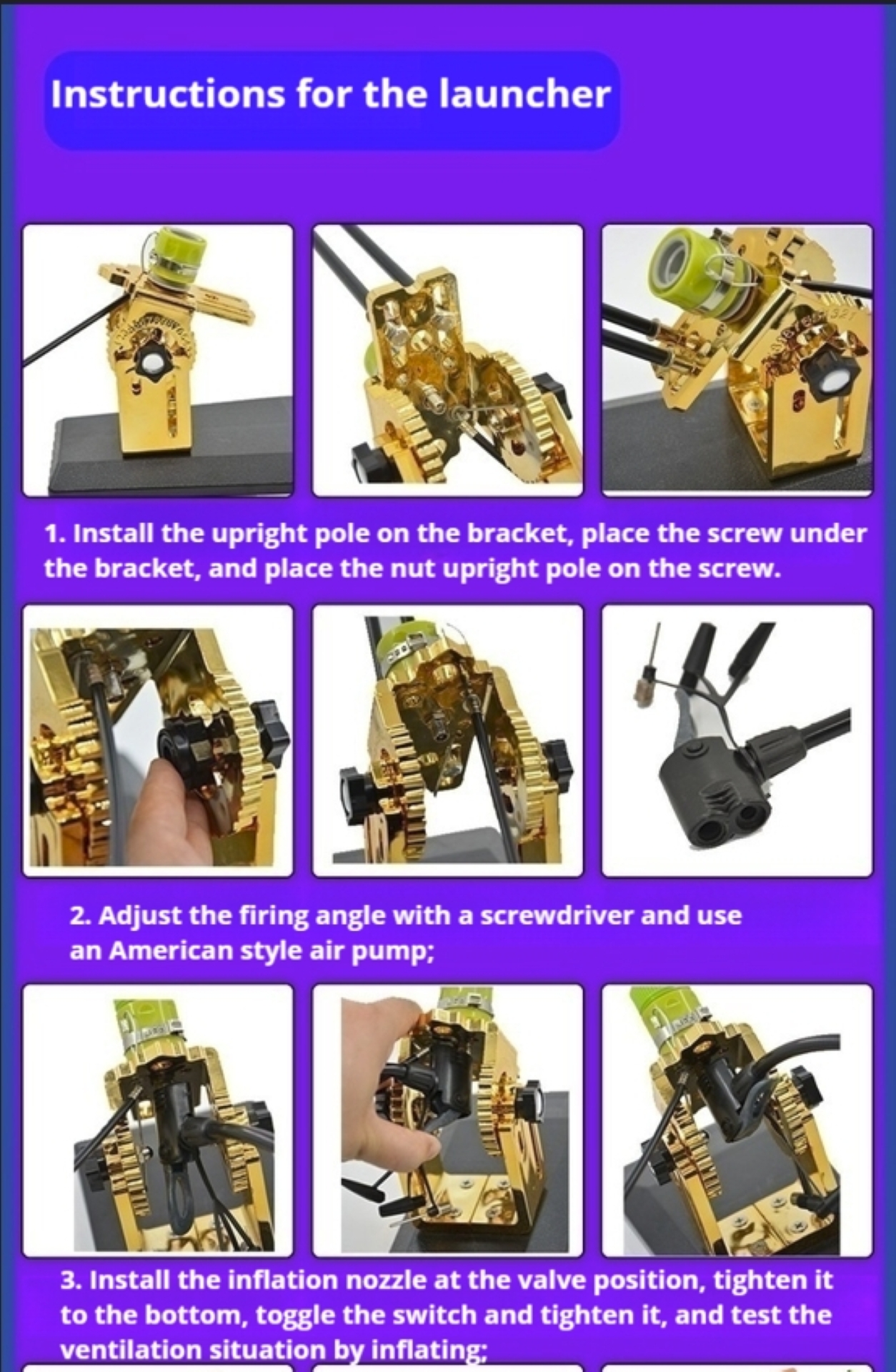 Instructions for the launcher

1. Install the upright pole on the bracket, place the screw under the bracket, and place the nut upright pole on the screw.

2. Adjust the firing angle with a screwdriver and use an American style air pump;

3. Install the inflation nozzle at the valve position, tighten it to the bottom, toggle the switch and tighten it, and test the ventilation situation by inflating;