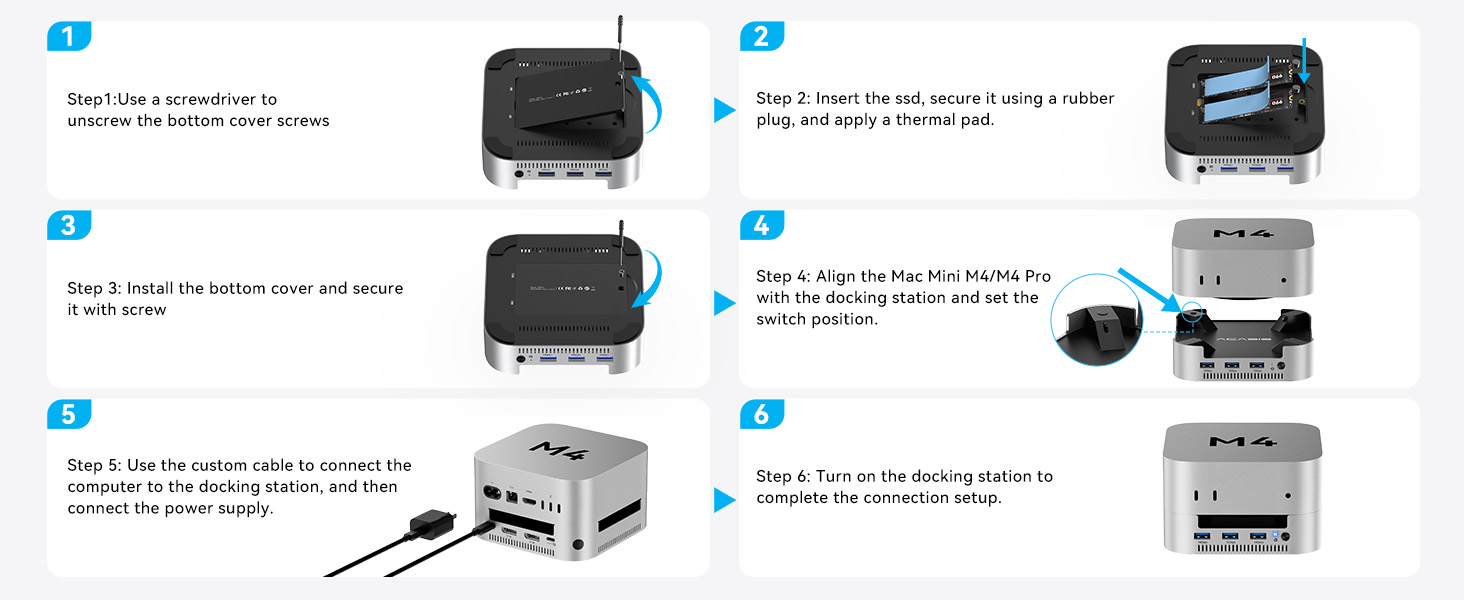 1

Step1:Use a screwdriver to unscrew the bottom cover screws

2

Step 2: Insert the ssd, secure it using a rubber plug, and apply a thermal pad.

3

Step 3: Install the bottom cover and secure it with screw

4

Step 4: Align the Mac Mini M4/M4 Pro with the docking station and set the switch position.

M4

ACASIS

5

Step 5: Use the custom cable to connect the computer to the docking station, and then connect the power supply.

M4

6

Step 6: Turn on the docking station to complete the connection setup.

M4