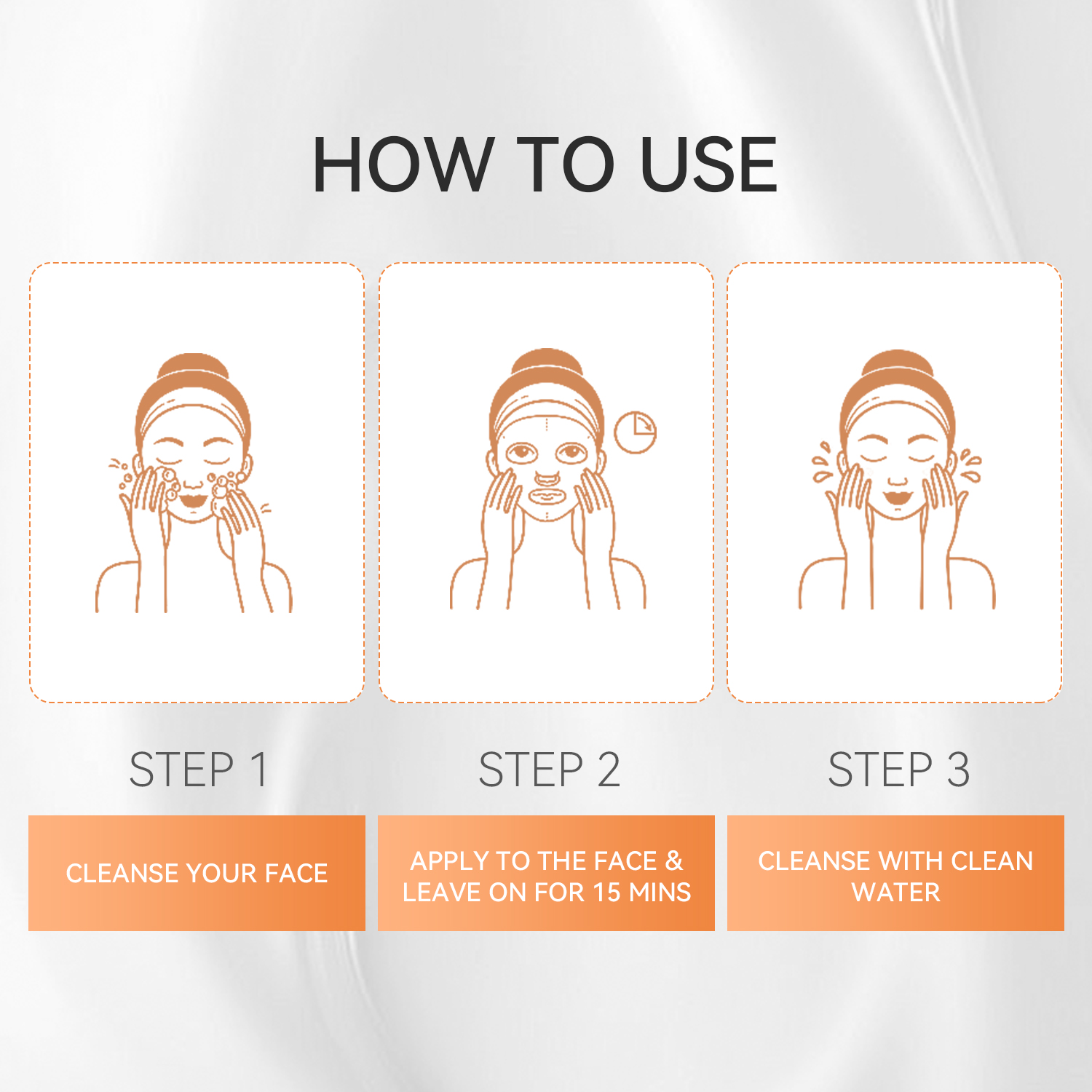 HOW TO USE

STEP 1

CLEANSE YOUR FACE

STEP 2

APPLY TO THE FACE & LEAVE ON FOR 15 MINS

STEP 3

CLEANSE WITH CLEAN WATER