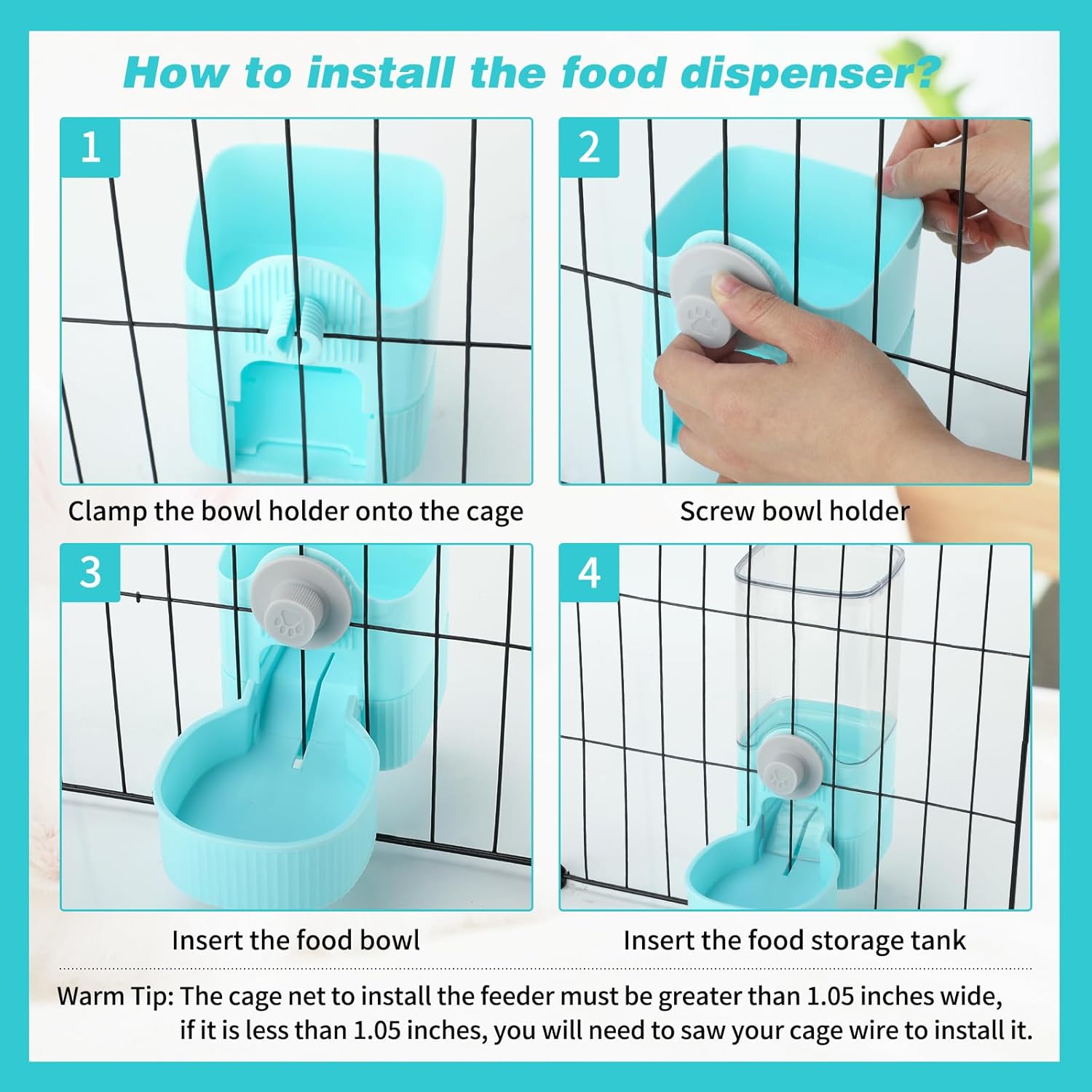 How to install the food dispenser?

1

Clamp the bowl holder onto the cage

2

Screw bowl holder

3

Insert the food bowl

4

Insert the food storage tank

Warm Tip: The cage net to install the feeder must be greater than 1.05 inches wide, if it is less than 1.05 inches, you will need to saw your cage wire to install it.