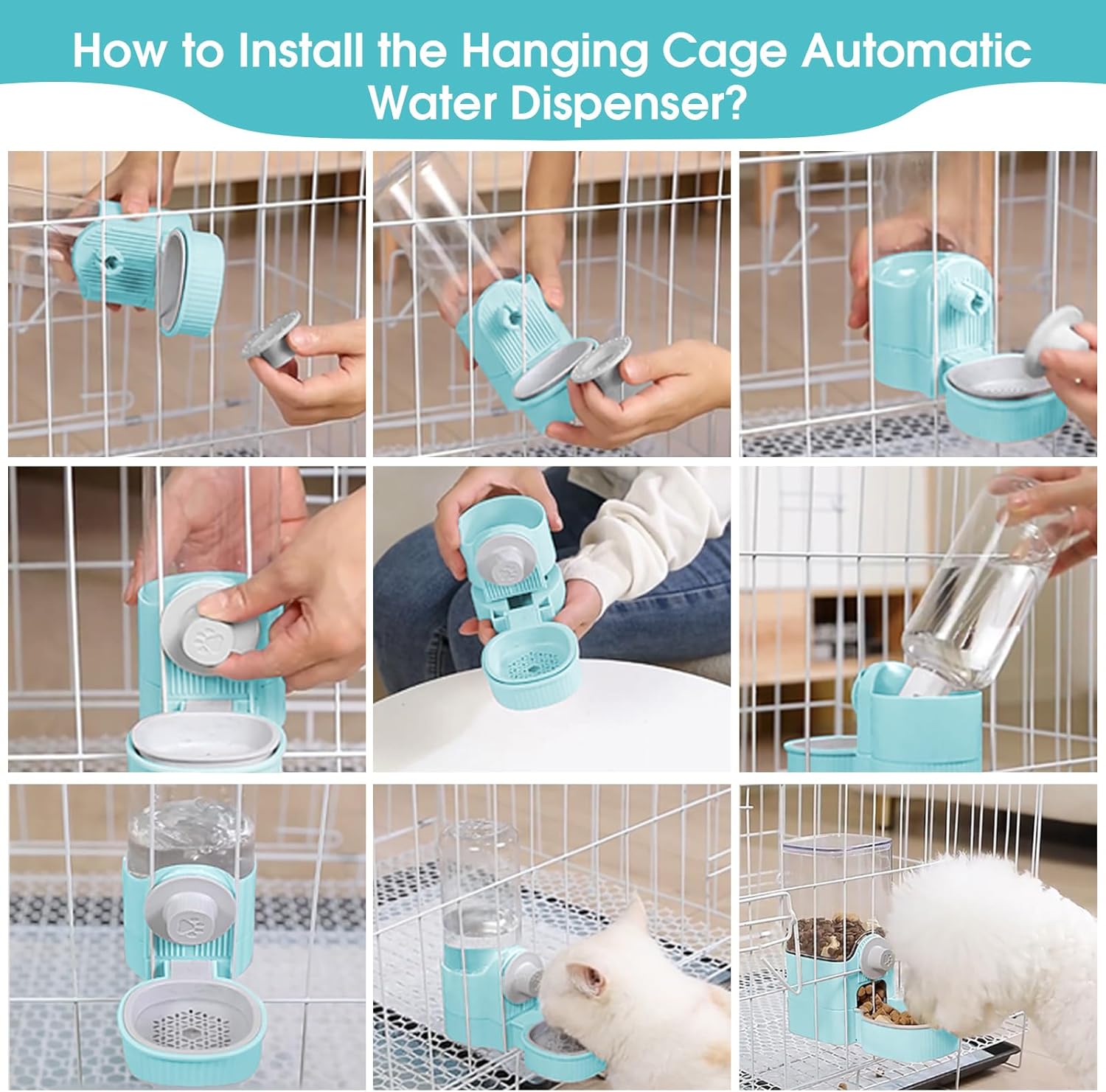 How to Install the Hanging Cage Automatic Water Dispenser?