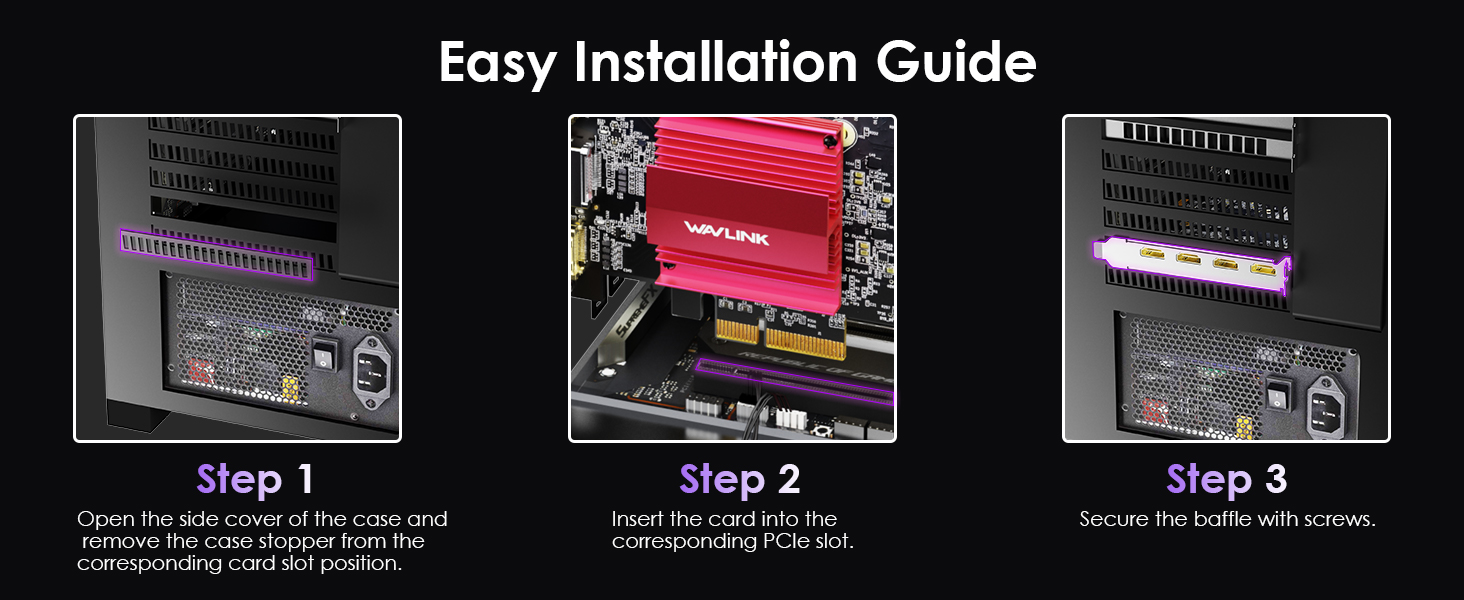 Easy Installation Guide

WAVLINK

Step 1
Open the side cover of the case and remove the case stopper from the corresponding card slot position.

Step 2
Insert the card into the corresponding PCIe slot.

Step 3
Secure the baffle with screws.