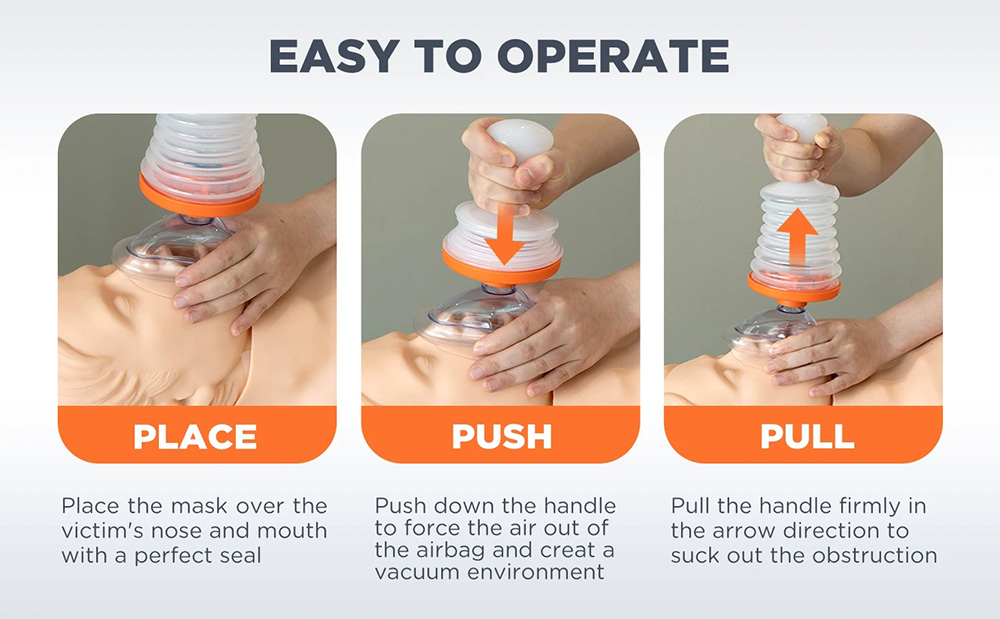 EASY TO OPERATE

PLACE

Place the mask over the victim's nose and mouth with a perfect seal

PUSH

Push down the handle to force the air out of the airbag and creat a vacuum environment

PULL

Pull the handle firmly in the arrow direction to suck out the obstruction