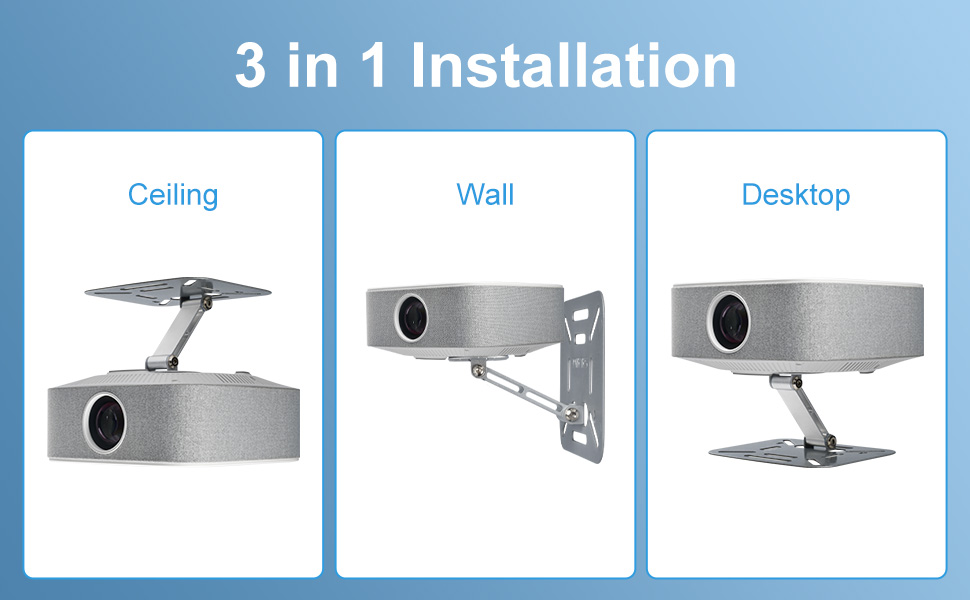 3 in 1 Installation

Ceiling

Wall

Desktop