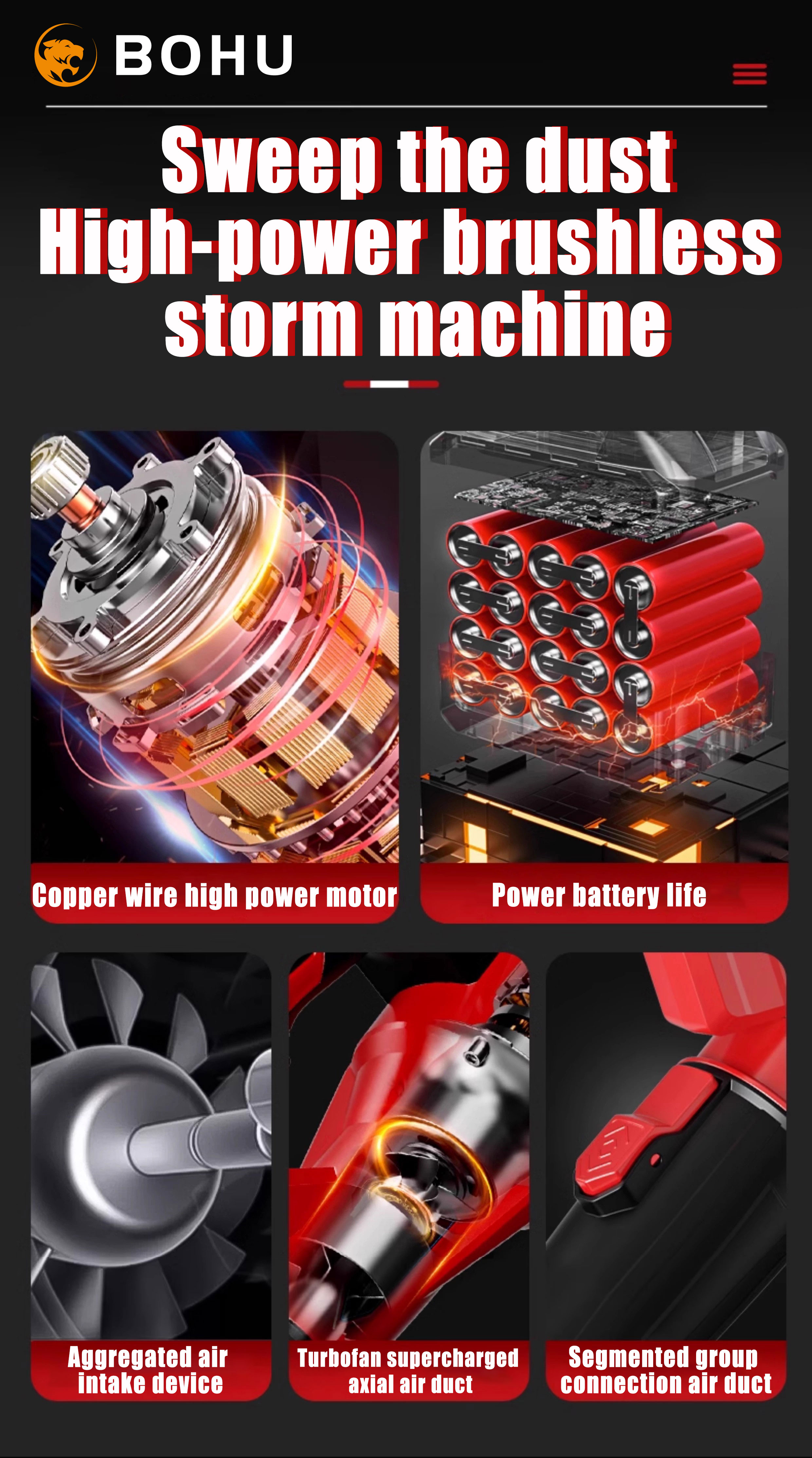 BOHU

Sweep the dust
High-power brushless storm machine

Copper wire high power motor

Power battery life

Aggregated air intake device

Turbofan supercharged axial air duct

Segmented group connection air duct