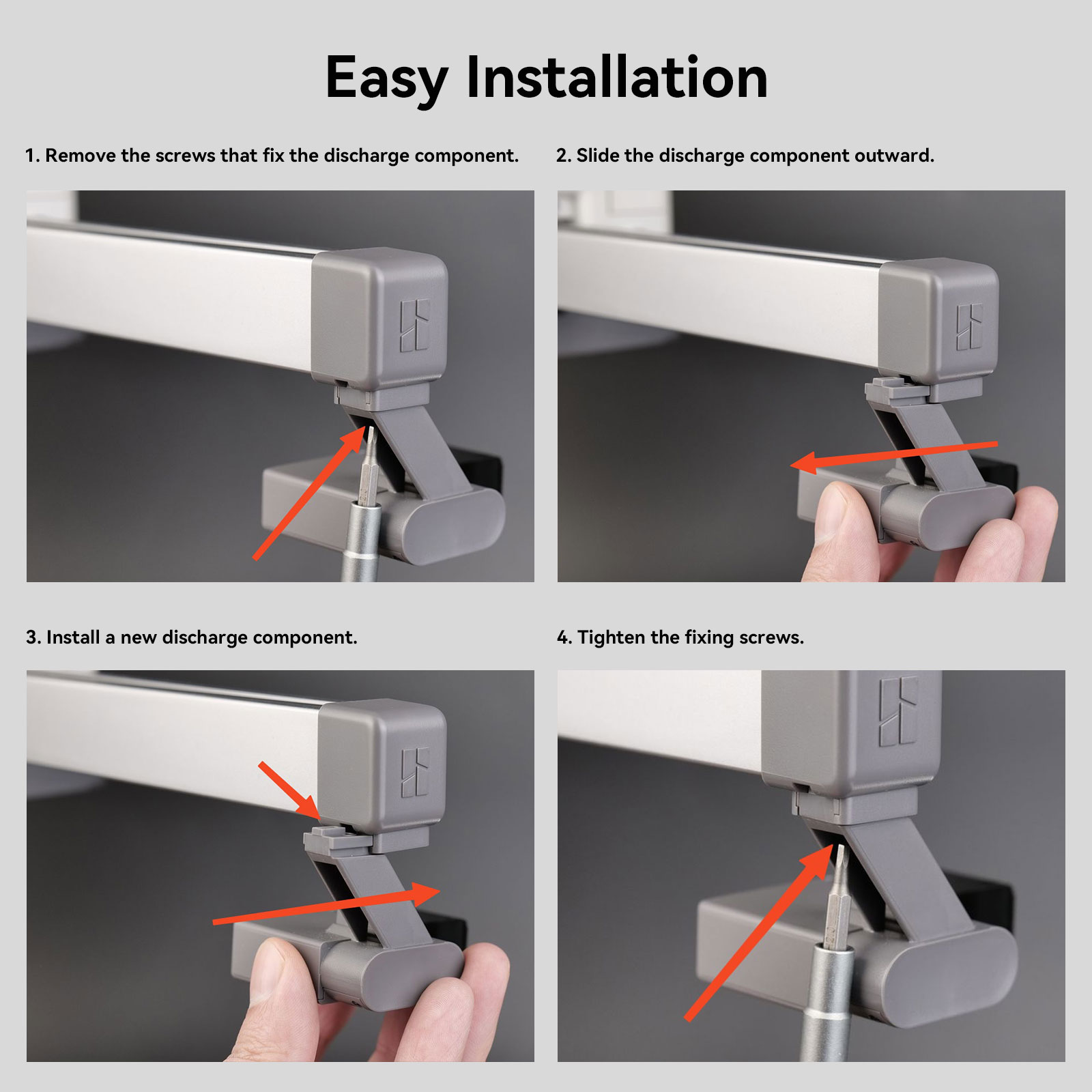 Easy Installation

1. Remove the screws that fix the discharge component.

2. Slide the discharge component outward.

3. Install a new discharge component.

4. Tighten the fixing screws.