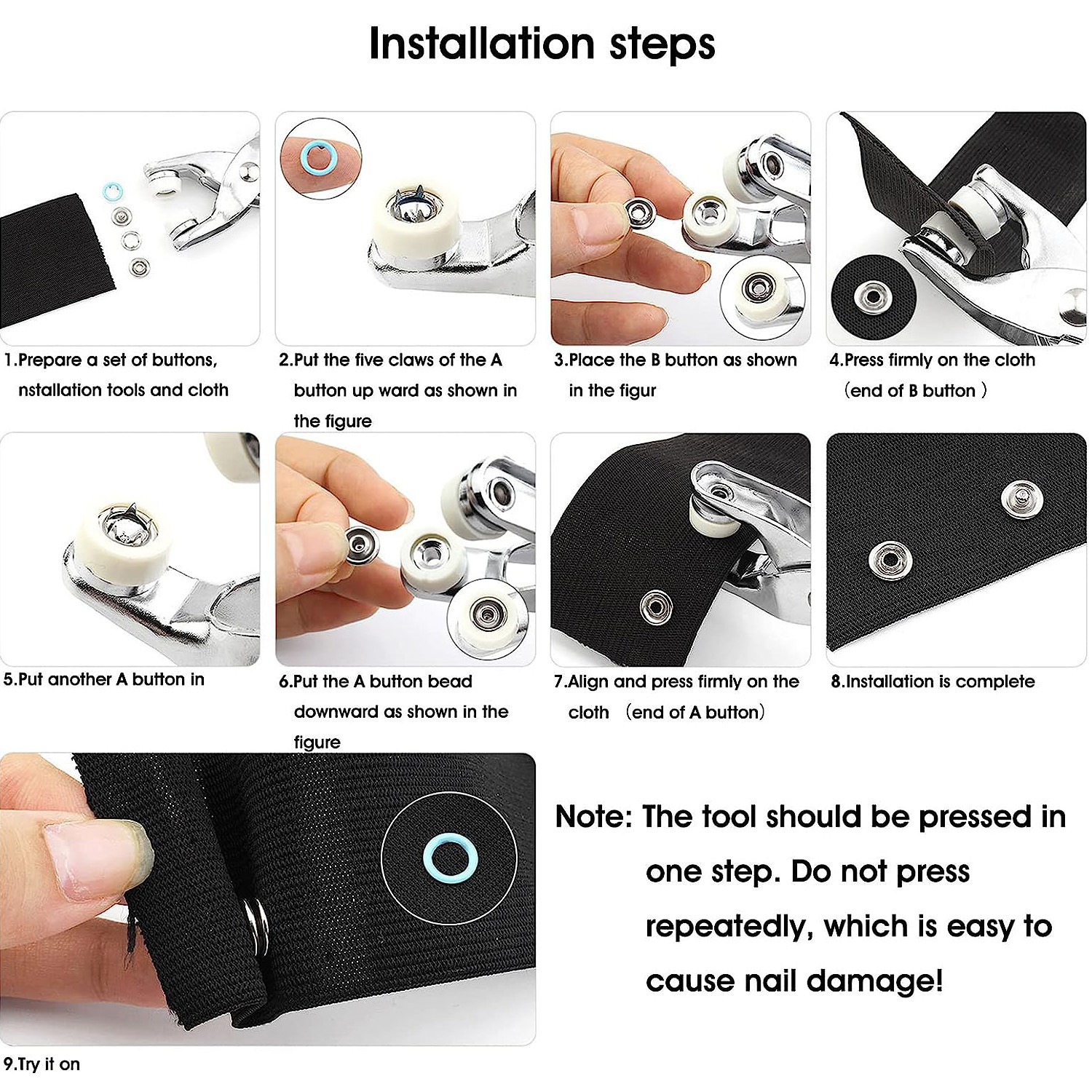 Installation steps

1.Prepare a set of buttons, nstallation tools and cloth

2.Put the five claws of the A button up ward as shown in the figure

3.Place the B button as shown in the figur

4.Press firmly on the cloth (end of B button )

5.Put another A button in

6.Put the A button bead downward as shown in the figure

7.Align and press firmly on the cloth (end of A button)

8.Installation is complete

9.Try it on

Note: The tool should be pressed in one step. Do not press repeatedly, which is easy to cause nail damage!