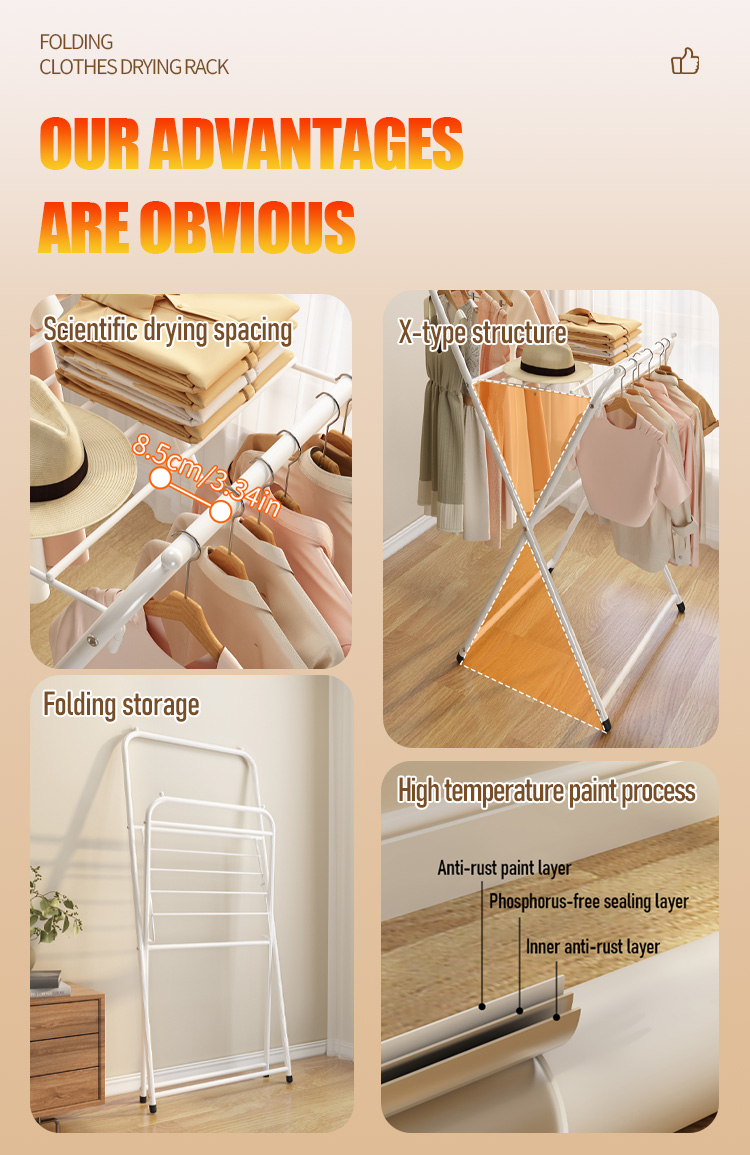 FOLDING
CLOTHES DRYING RACK

OUR ADVANTAGES
ARE OBVIOUS

Scientific drying spacing

8.5cm/3.34in

X-type structure

Folding storage

High temperature paint process

Anti-rust paint layer

Phosphorus-free sealing layer

Inner anti-rust layer