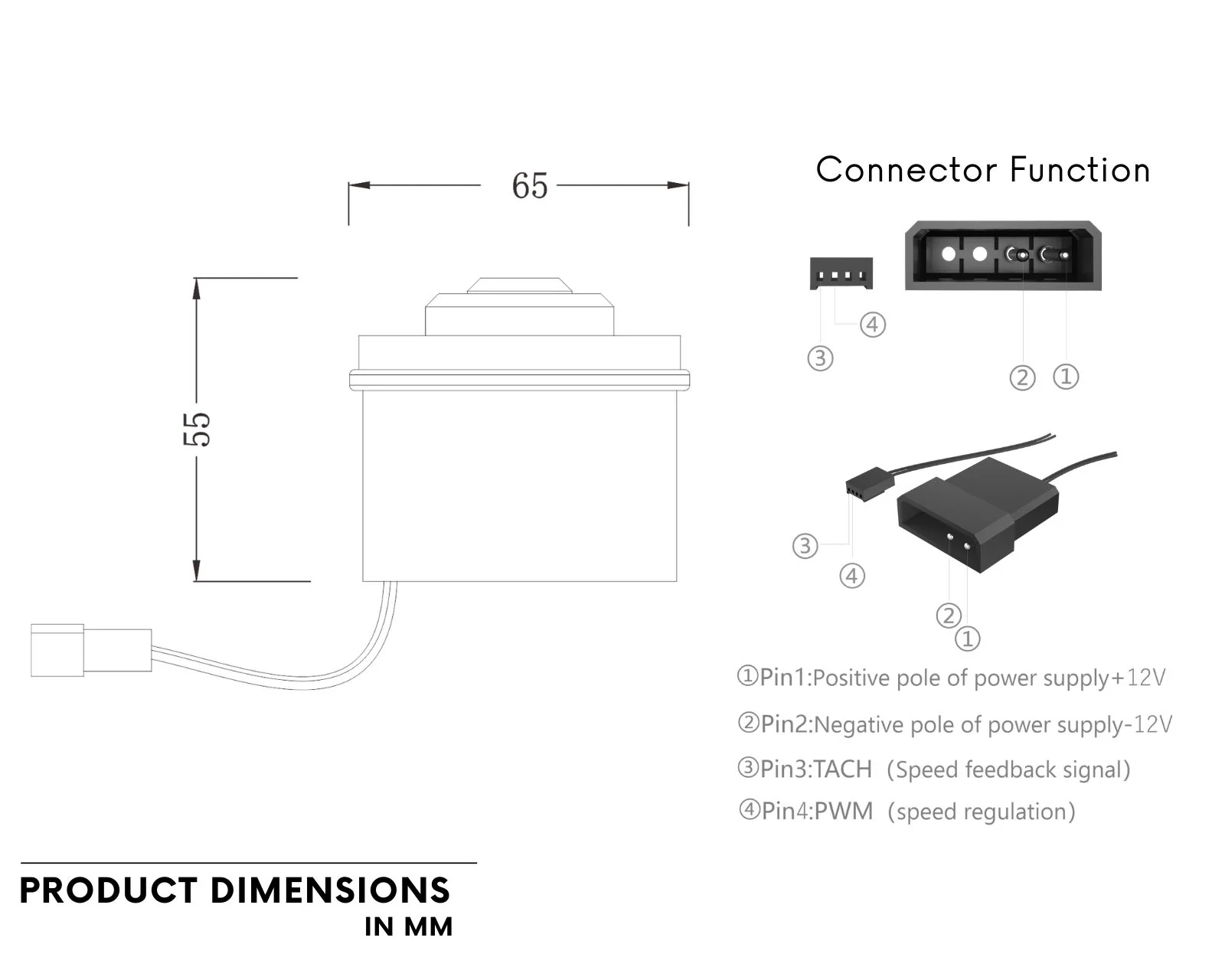 65

55

Connector Function

④

③

② ①

③

④

②

①

①Pin1:Positive pole of power supply+12V

②Pin2:Negative pole of power supply-12V

③Pin3:TACH (Speed feedback signal)

④Pin4:PWM (speed regulation)

PRODUCT DIMENSIONS
IN MM