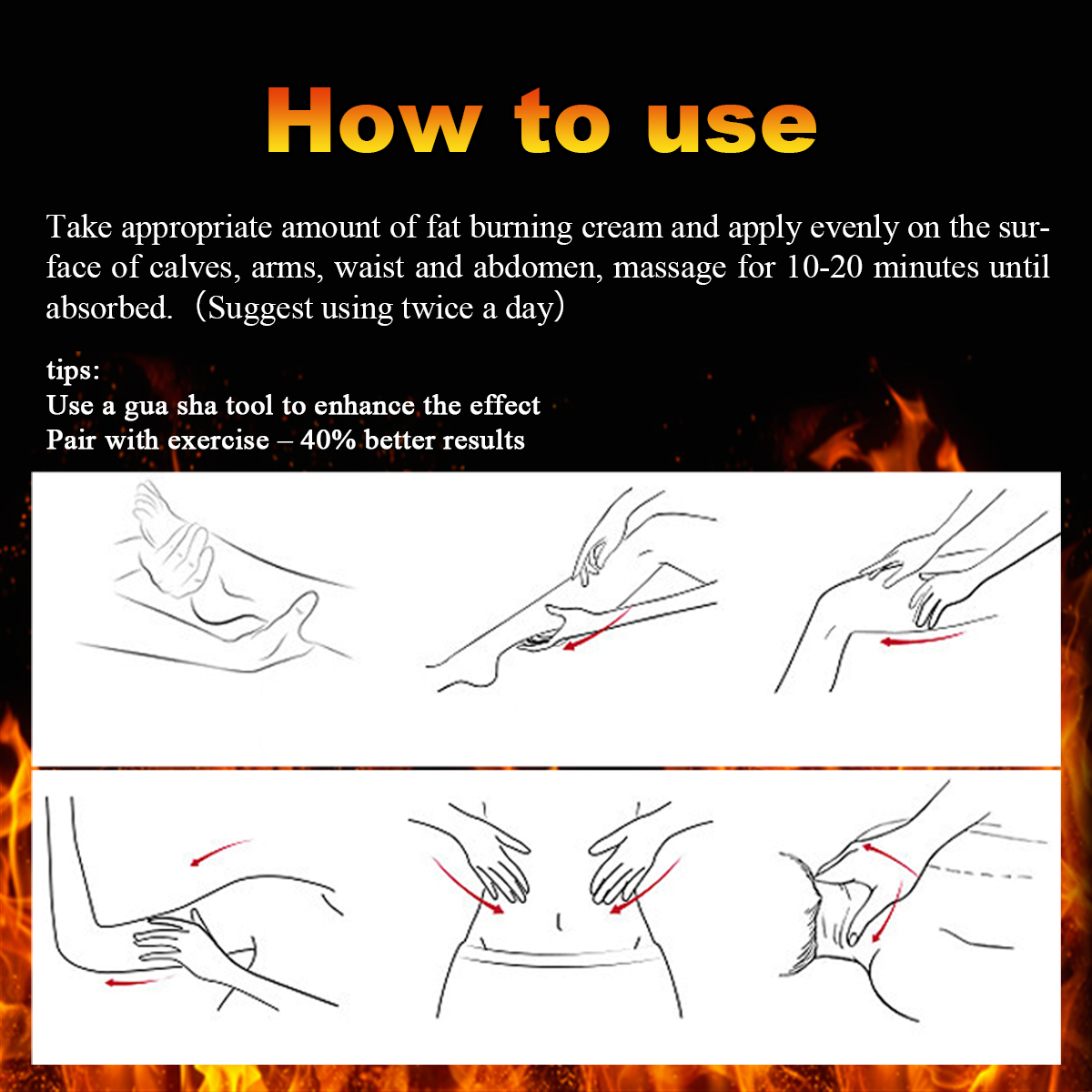 How to use

Take appropriate amount of fat burning cream and apply evenly on the surface of calves, arms, waist and abdomen, massage for 10-20 minutes until absorbed.（Suggest using twice a day）

tips:
Use a gua sha tool to enhance the effect
Pair with exercise – 40% better results