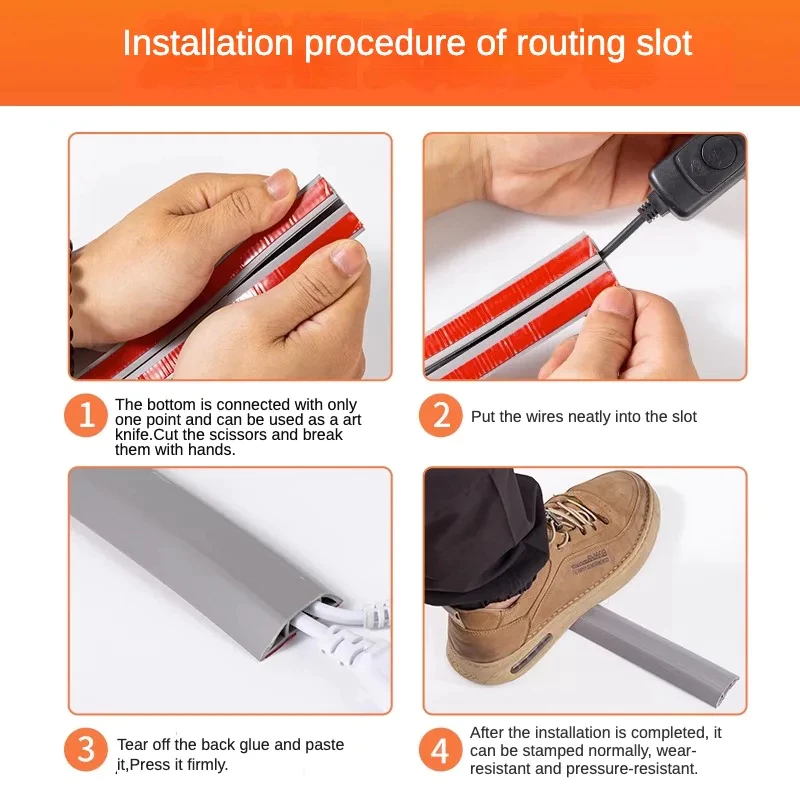 Installation procedure of routing slot

1 The bottom is connected with only one point and can be used as a art knife.Cut the scissors and break them with hands.

2 Put the wires neatly into the slot

3 Tear off the back glue and paste it,Press it firmly.

4 After the installation is completed, it can be stamped normally, wear-resistant and pressure-resistant.