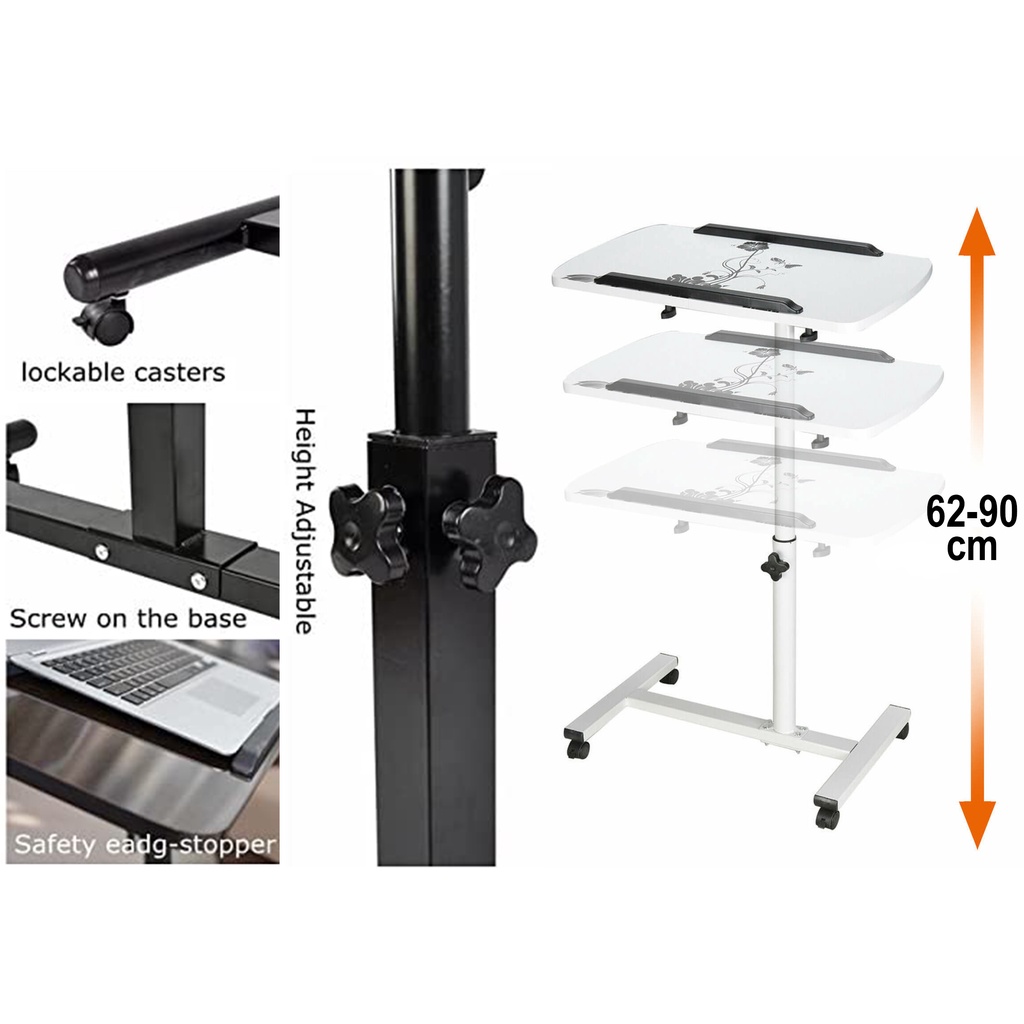 lockable casters

Screw on the base

Safety eadg-stopper

Height Adjustable

62-90 cm