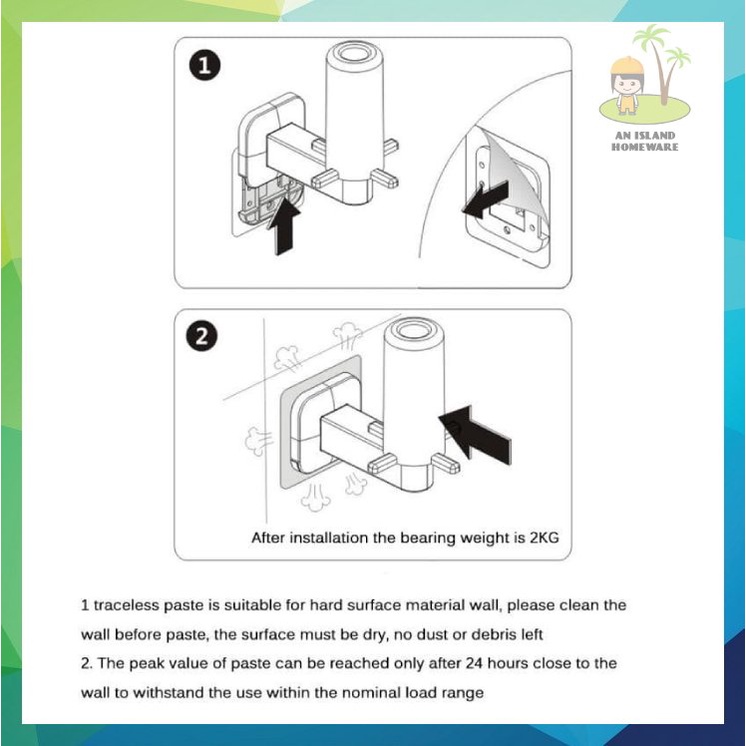 1

AN ISLAND HOMEWARE

2

After installation the bearing weight is 2KG

1 traceless paste is suitable for hard surface material wall, please clean the wall before paste, the surface must be dry, no dust or debris left
2. The peak value of paste can be reached only after 24 hours close to the wall to withstand the use within the nominal load range